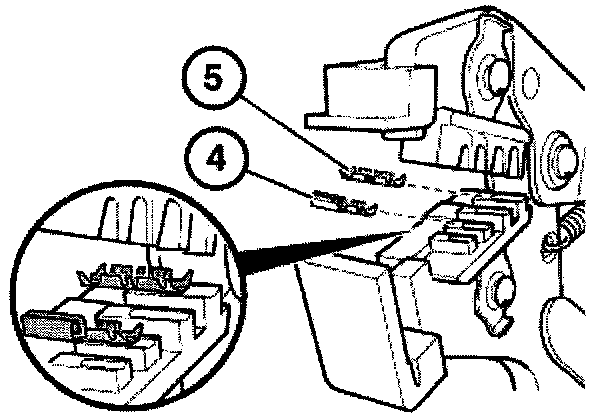 5
4