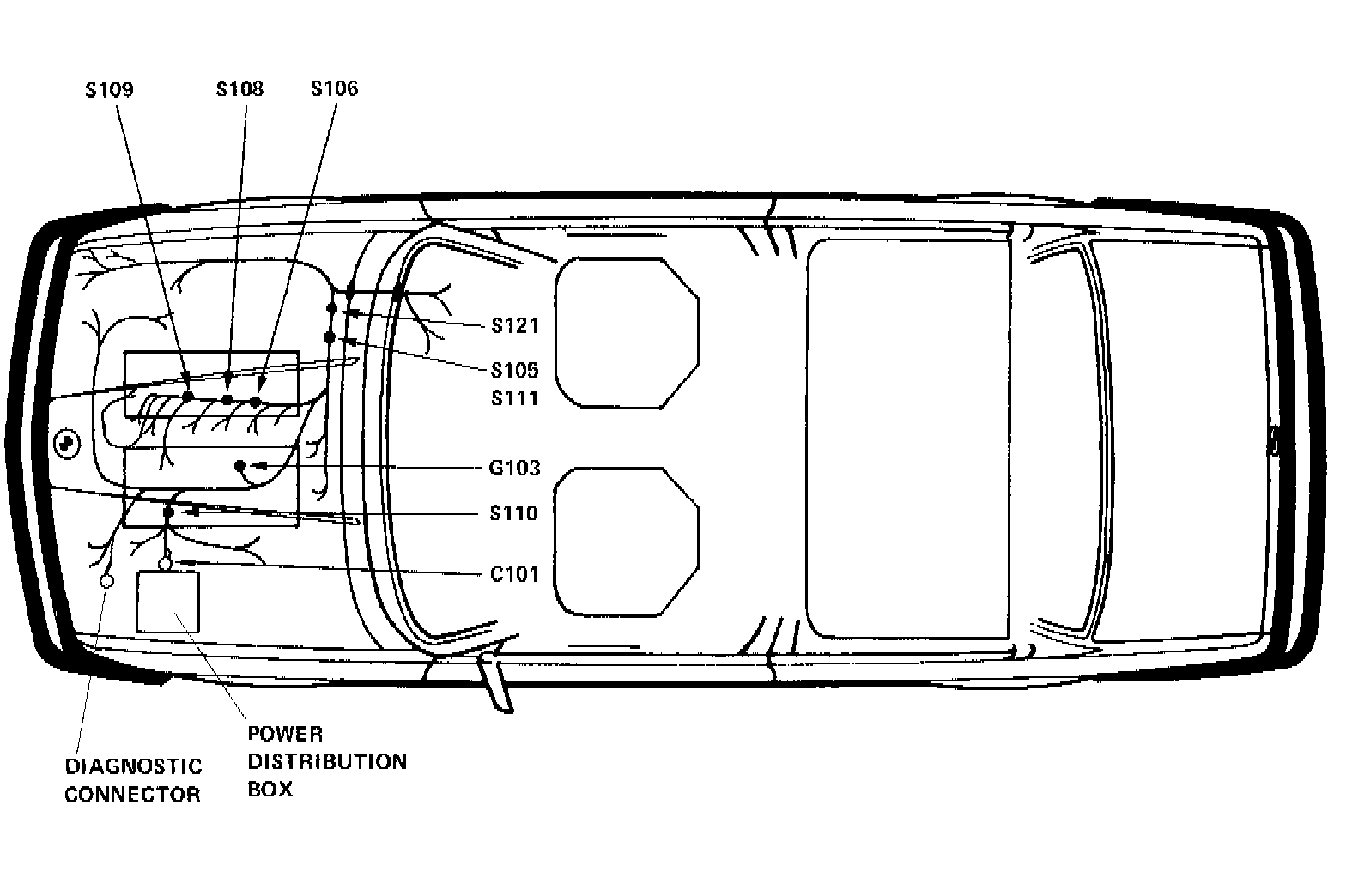 S109
S108
S106
S121
S105
S111
G103
S110
C101
DIAGNOSTIC CONNECTOR
POWER DISTRIBUTION BOX