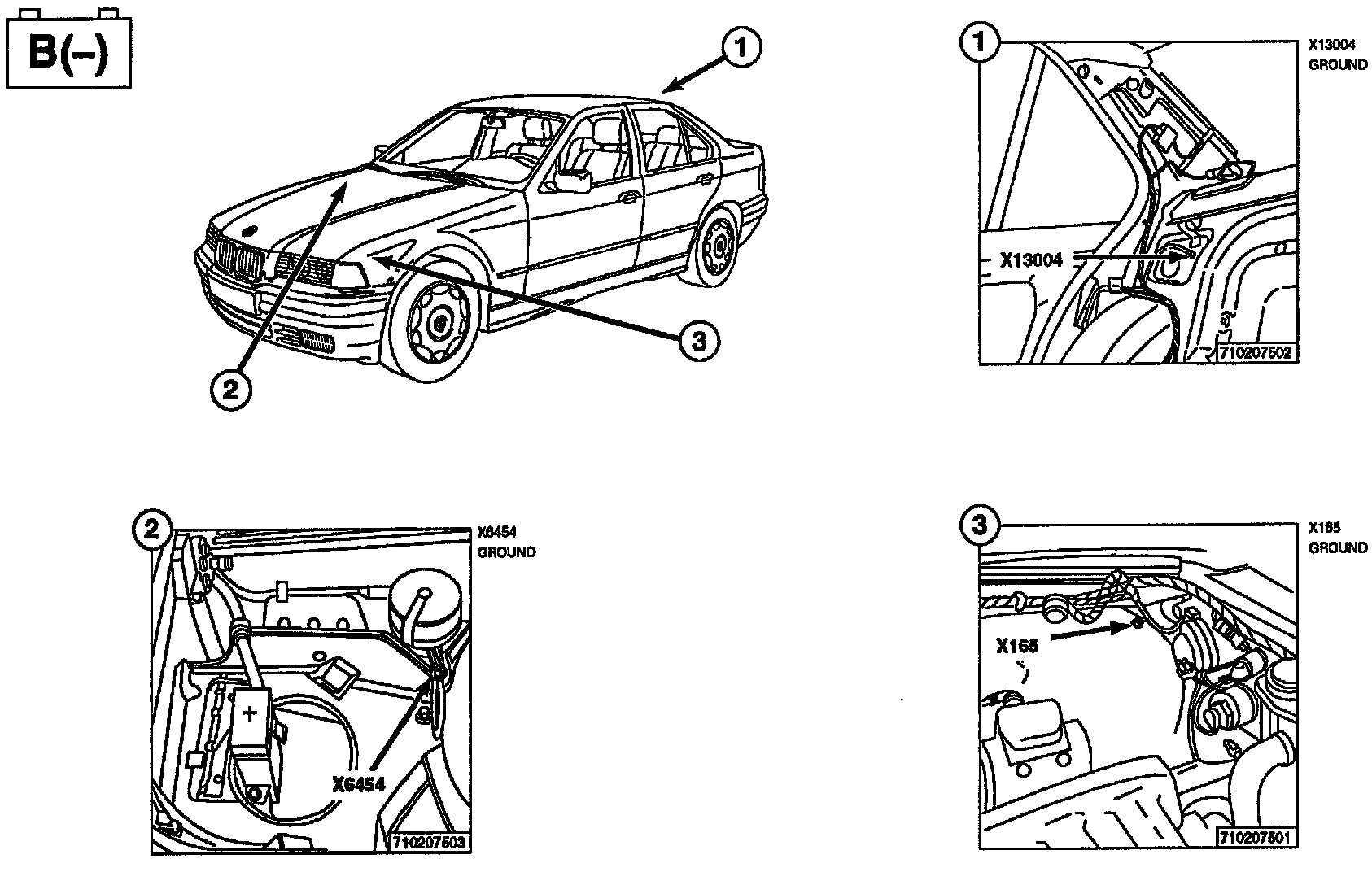 B(–)

1

2

3

1

X13004
GROUND

X13004

710207502

2

X6454
GROUND

+

X6454

710207503

3

X165
GROUND

X165

710207501