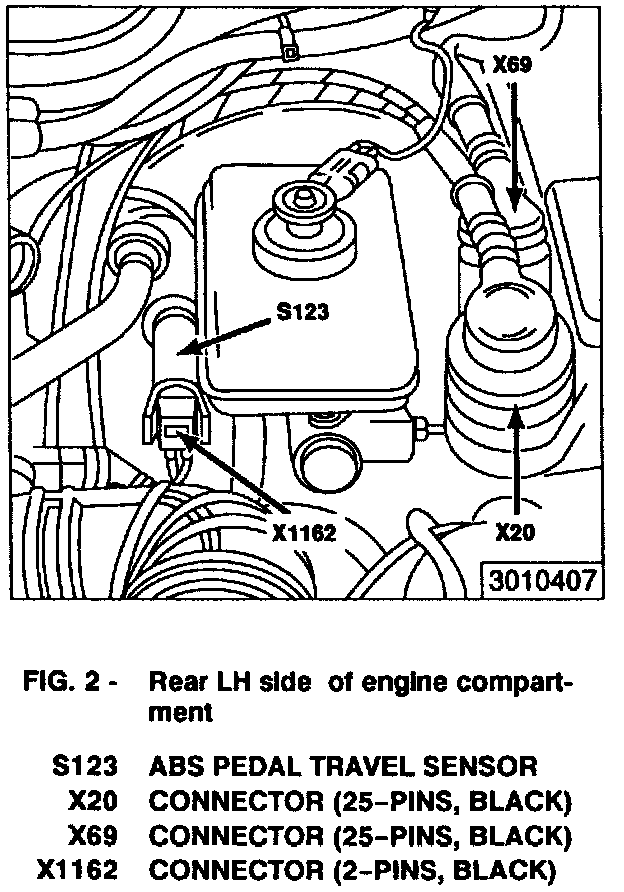 X69

S123

X1162

X20

3010407

FIG. 2 - Rear LH side of engine compartment

S123 ABS PEDAL TRAVEL SENSOR
X20 CONNECTOR (25-PINS, BLACK)
X69 CONNECTOR (25-PINS, BLACK)
X1162 CONNECTOR (2-PINS, BLACK)