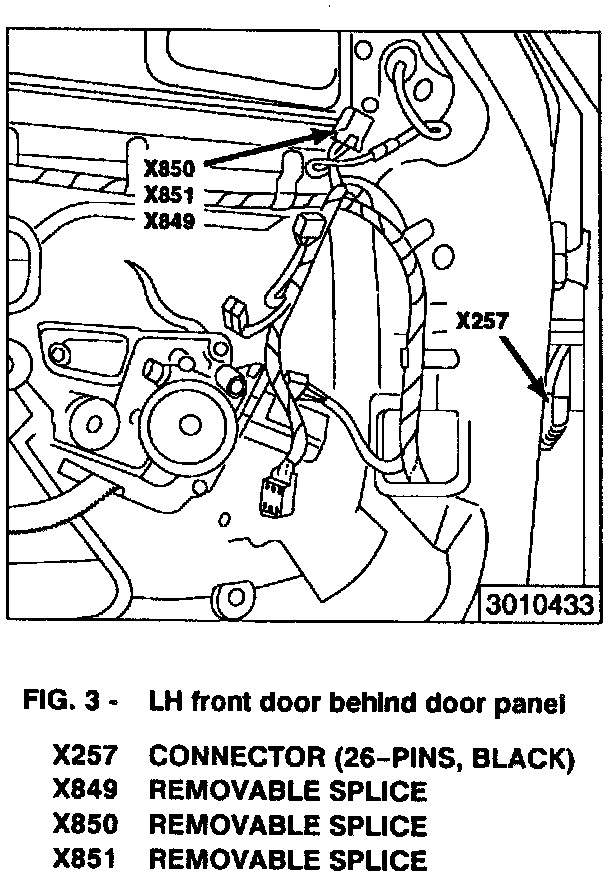 X850
X851
X849
X257
3010433

FIG. 3 - LH front door behind door panel

X257 CONNECTOR (26-PINS, BLACK)
X849 REMOVABLE SPLICE
X850 REMOVABLE SPLICE
X851 REMOVABLE SPLICE