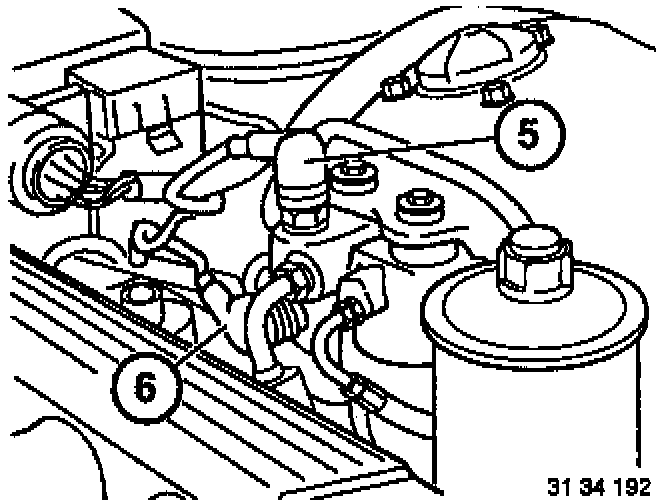 5

6

31 34 192