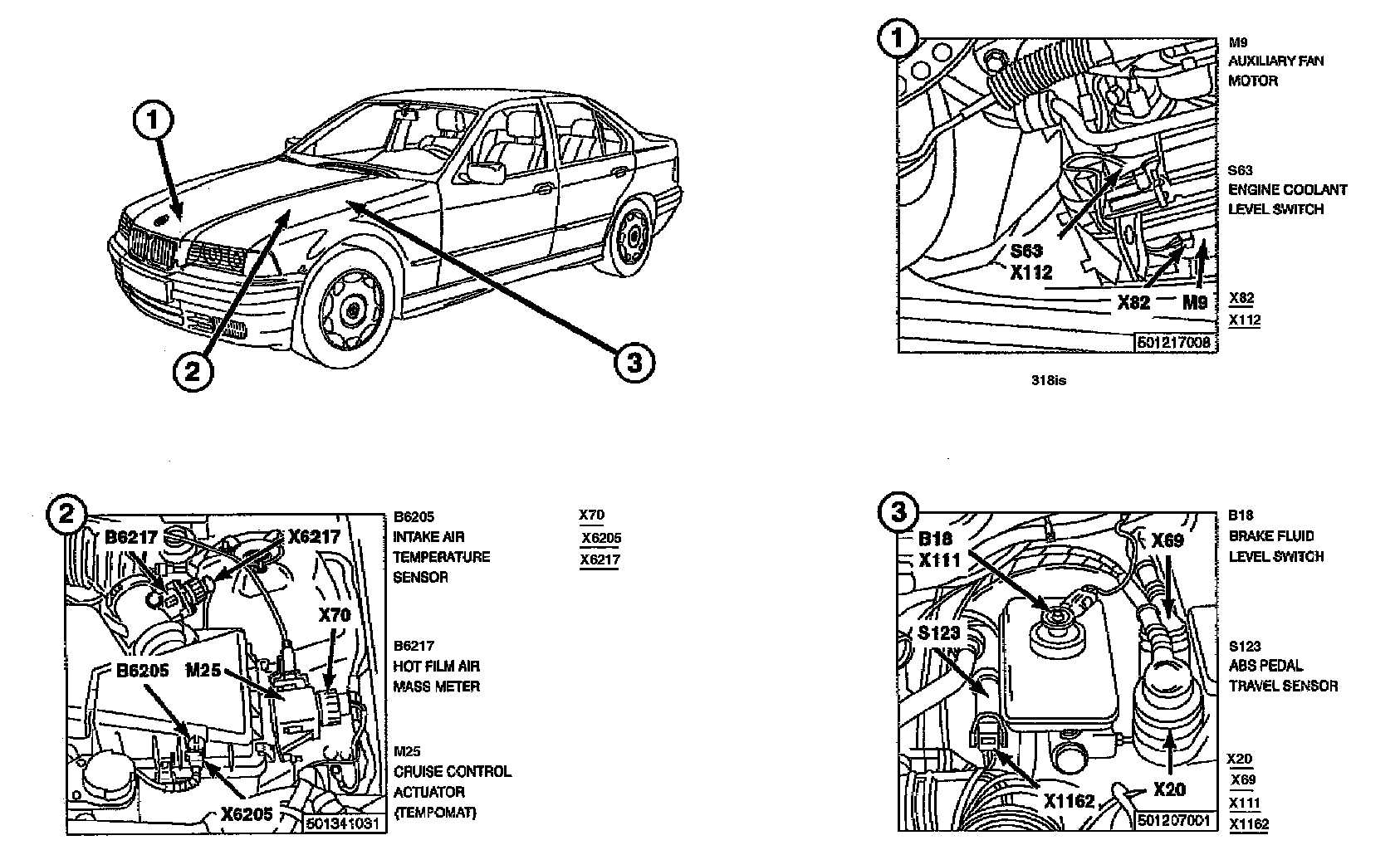 1

2

3

1

S63
X112

X82

M9

501217008

M9
AUXILIARY FAN MOTOR

S63
ENGINE COOLANT LEVEL SWITCH

X82
X112

318is

2

B6217

X6217

X70

B6205

M25

X6205

501341031

B6205
INTAKE AIR TEMPERATURE SENSOR

B6217
HOT FILM AIR MASS METER

M25
CRUISE CONTROL ACTUATOR (TEMPOMAT)

X70
X6205
X6217

3

B18
X111

X69

S123

X1162

X20

501207001

B18
BRAKE FLUID LEVEL SWITCH

S123
ABS PEDAL TRAVEL SENSOR

X20
X69
X111
X1162