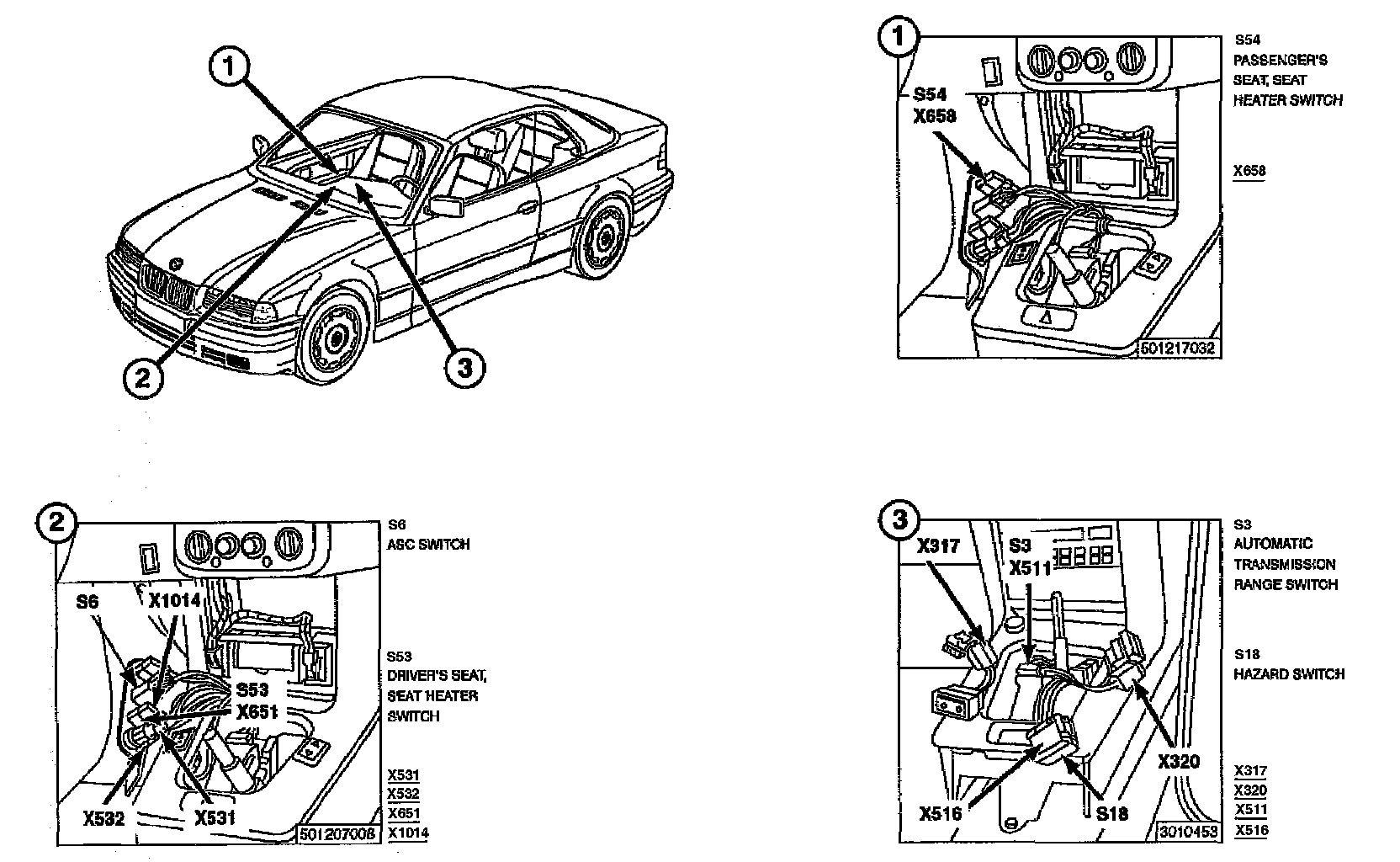 1

2

3

1

S54
X658

501217032

S54
PASSENGER'S SEAT, SEAT HEATER SWITCH

X658

2

S6
X1014
S53
X651
X532
X531

501207008

S6
ASC SWITCH

S53
DRIVER'S SEAT, SEAT HEATER SWITCH

X531
X532
X651
X1014

3

X317
S3
X511
X320
X516
S18

3010453

S3
AUTOMATIC TRANSMISSION RANGE SWITCH

S18
HAZARD SWITCH

X317
X320
X511
X516