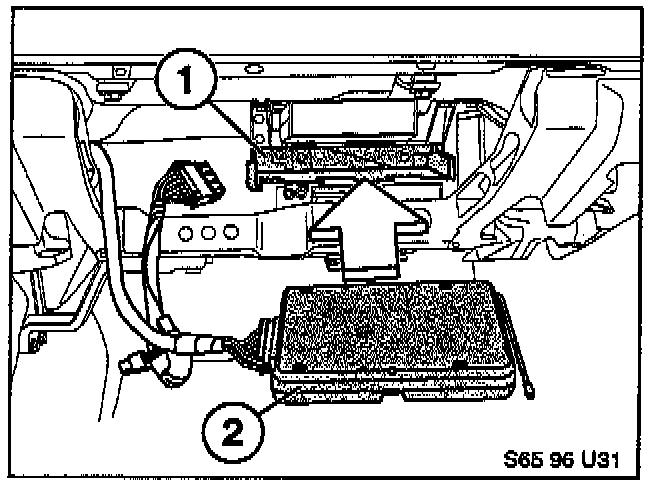 1
2
S65 96 U31