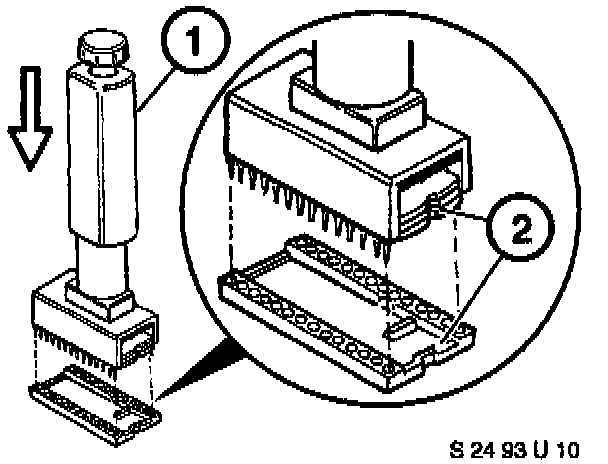 1
2
S 24 93 U 10