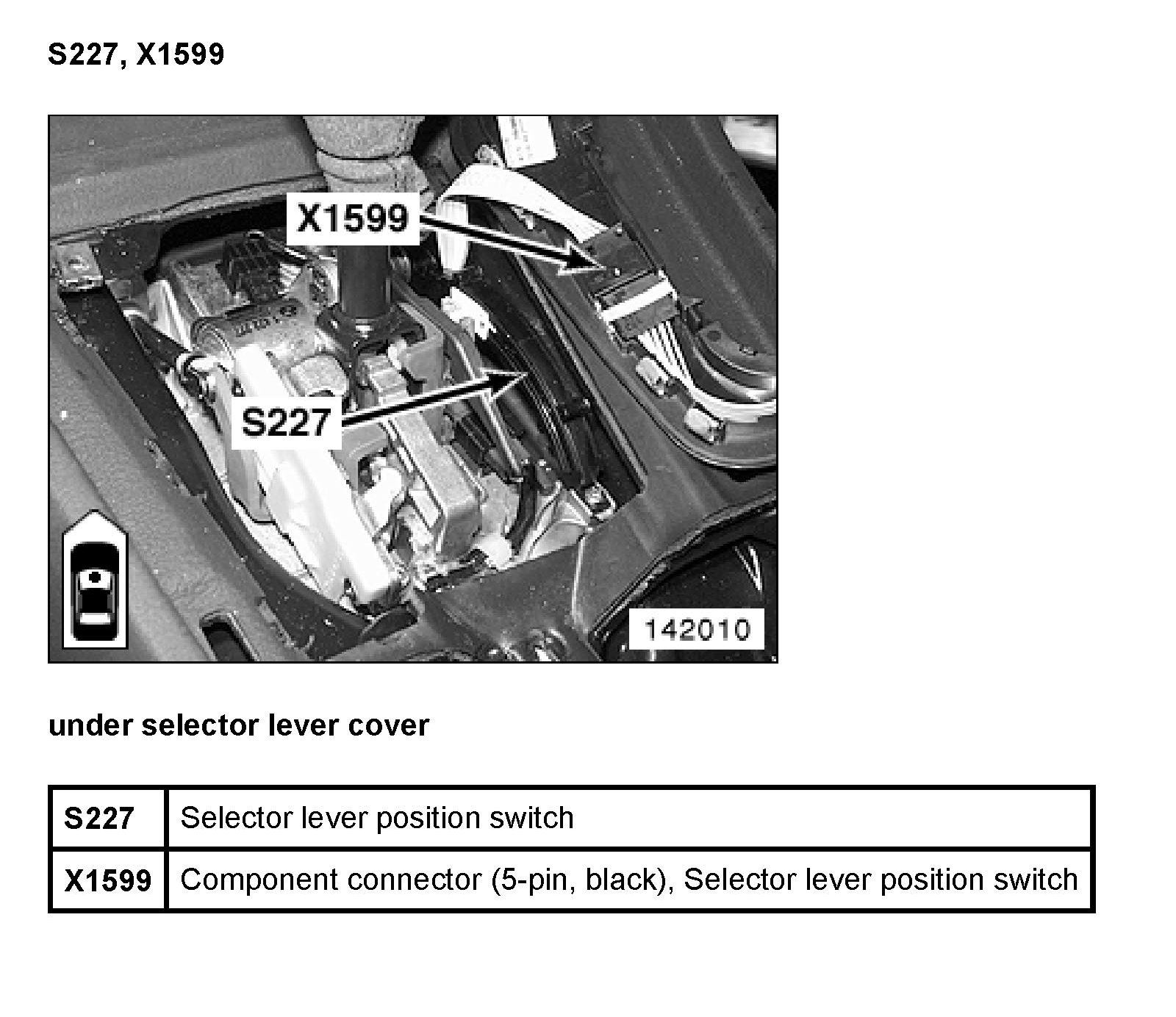 S227, X1599

X1599

S227

142010

under selector lever cover

| S227 | Selector lever position switch |
|---|---|
| X1599 | Component connector (5-pin, black), Selector lever position switch |