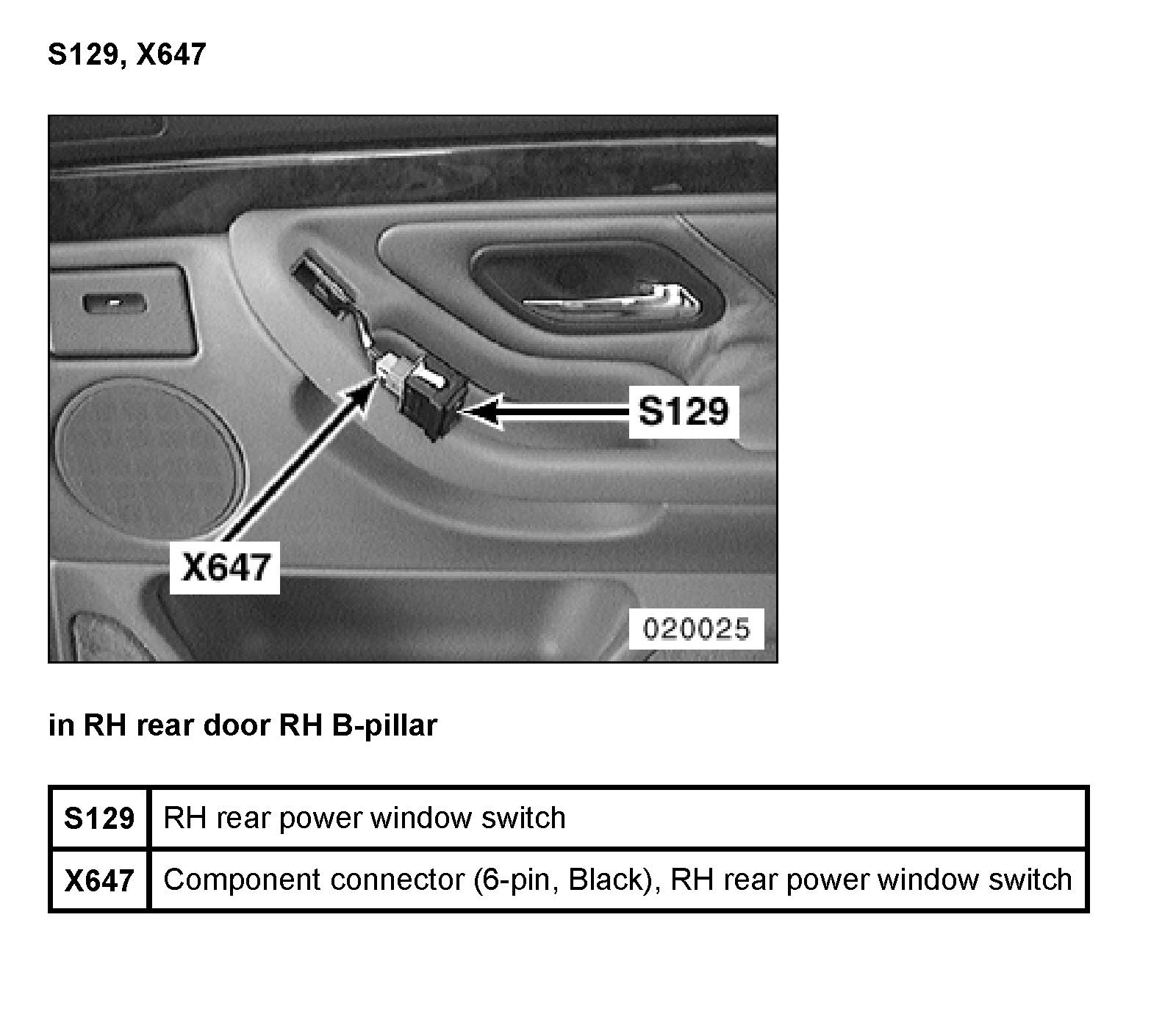 S129, X647

S129

X647

020025

in RH rear door RH B-pillar

| S129 | RH rear power window switch |
|---|---|
| X647 | Component connector (6-pin, Black), RH rear power window switch |