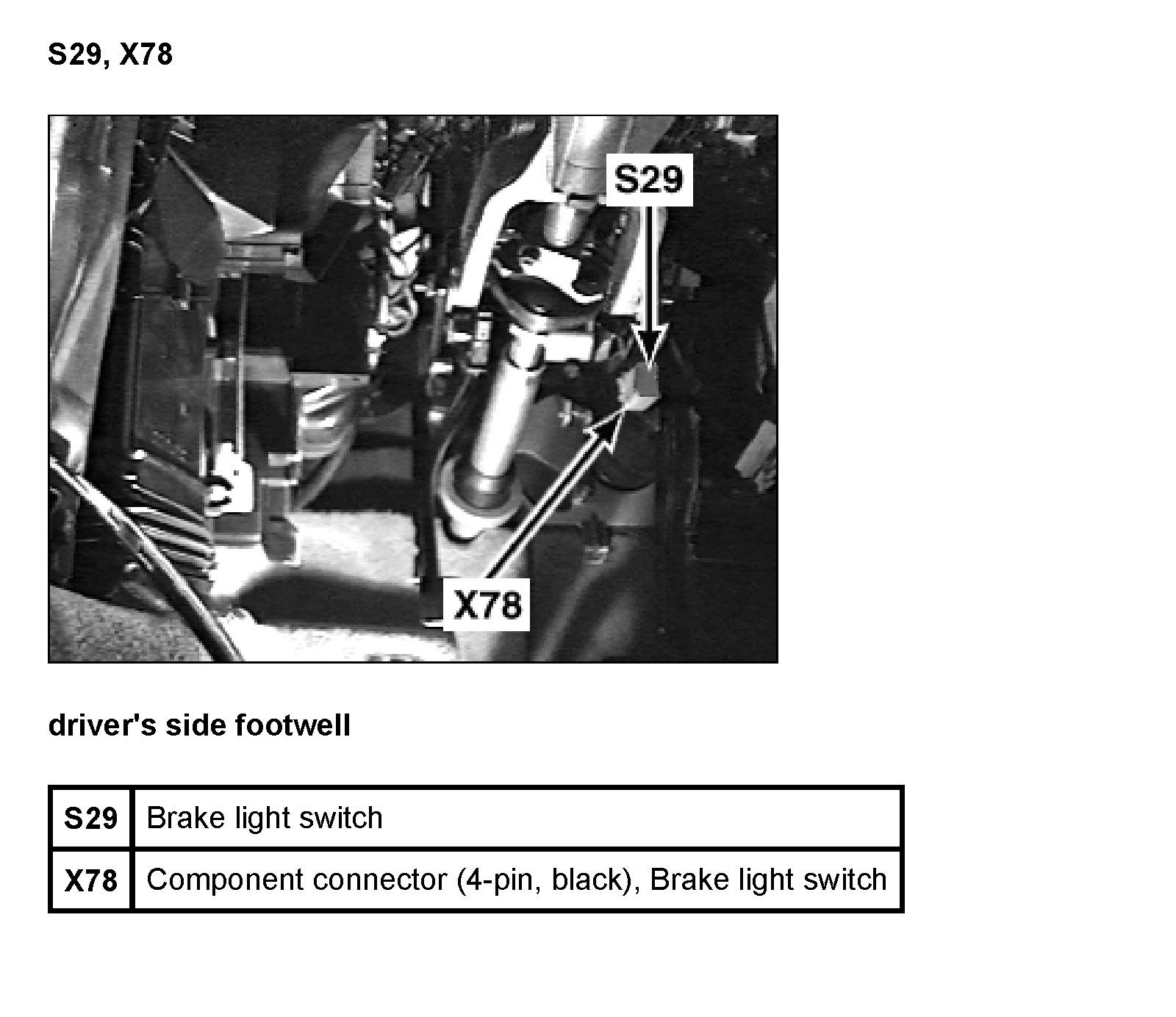 S29, X78

S29

X78

driver's side footwell

| S29 | Brake light switch |
|---|---|
| X78 | Component connector (4-pin, black), Brake light switch |