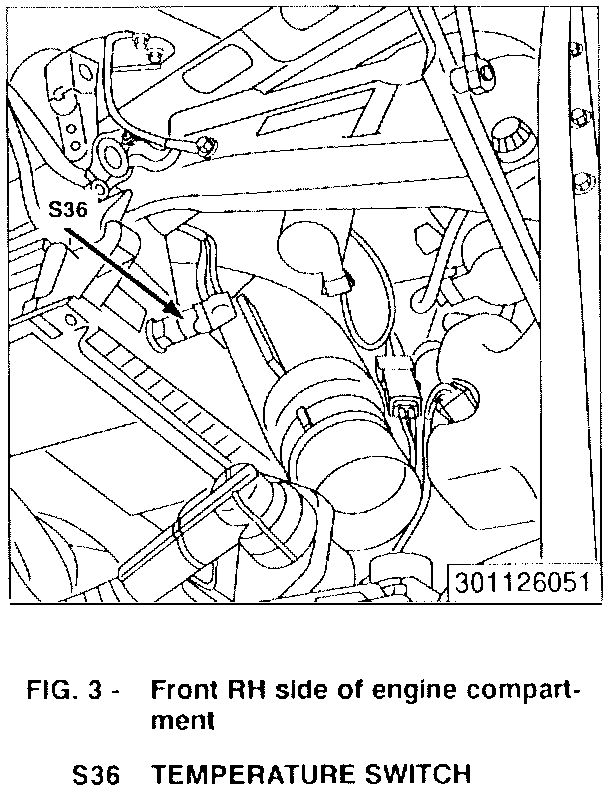 S36

301126051

FIG. 3 - Front RH side of engine compartment

S36 TEMPERATURE SWITCH