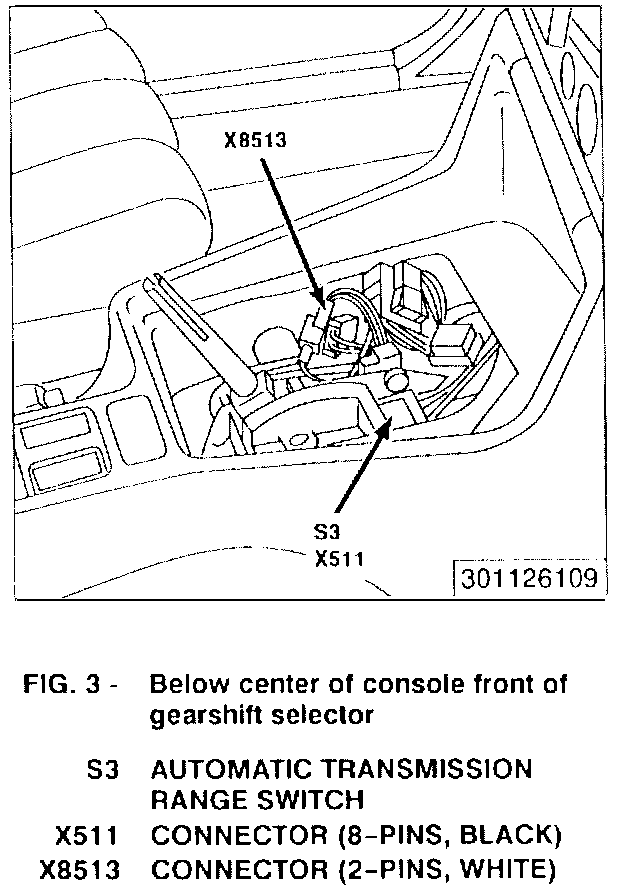 X8513

S3
X511

301126109

FIG. 3 - Below center of console front of gearshift selector

S3 AUTOMATIC TRANSMISSION RANGE SWITCH
X511 CONNECTOR (8-PINS, BLACK)
X8513 CONNECTOR (2-PINS, WHITE)