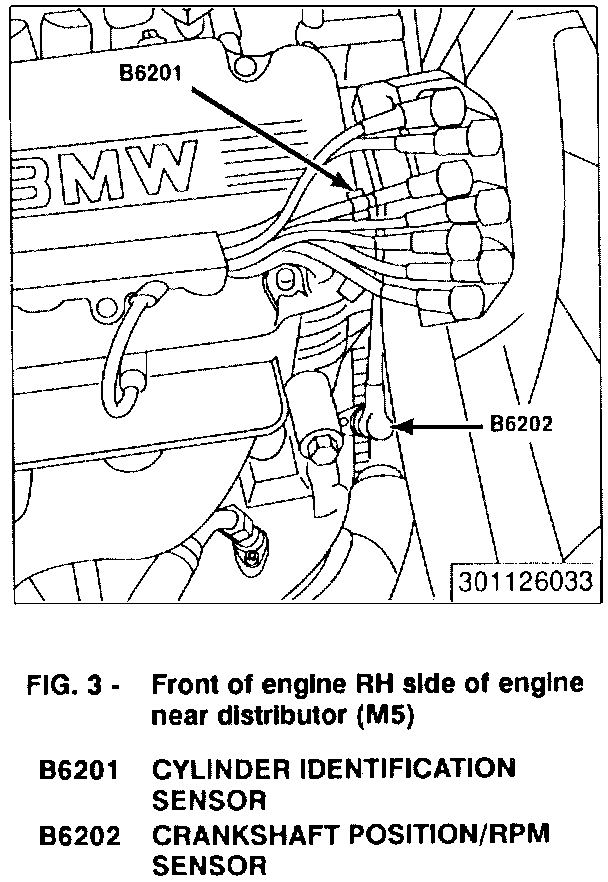 B6201

BMW

B6202

301126033

FIG. 3 - Front of engine RH side of engine near distributor (M5)

B6201 CYLINDER IDENTIFICATION SENSOR

B6202 CRANKSHAFT POSITION/RPM SENSOR