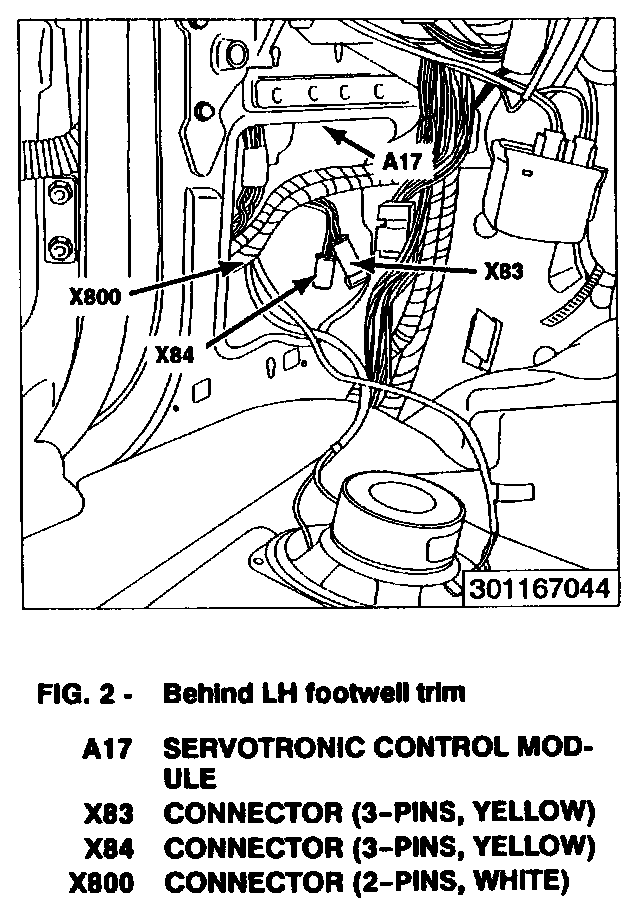 A17

X83

X800

X84

301167044

FIG. 2 - Behind LH footwell trim

A17 SERVOTRONIC CONTROL MODULE

X83 CONNECTOR (3-PINS, YELLOW)

X84 CONNECTOR (3-PINS, YELLOW)

X800 CONNECTOR (2-PINS, WHITE)