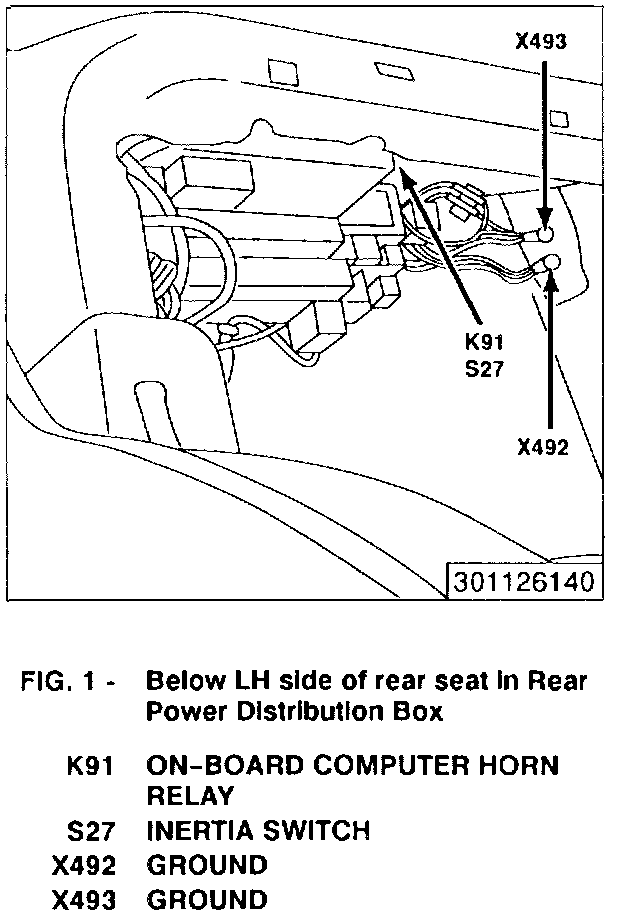 X493

K91
S27

X492

301126140

FIG. 1 - Below LH side of rear seat in Rear Power Distribution Box

K91 ON-BOARD COMPUTER HORN RELAY
S27 INERTIA SWITCH
X492 GROUND
X493 GROUND