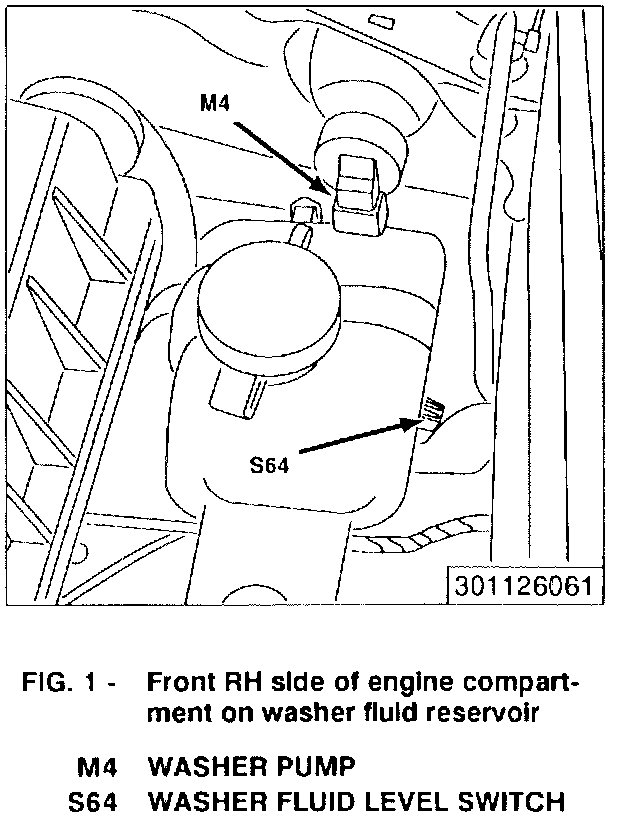 M4

S64

301126061

FIG. 1 - Front RH side of engine compartment on washer fluid reservoir

M4 WASHER PUMP
S64 WASHER FLUID LEVEL SWITCH