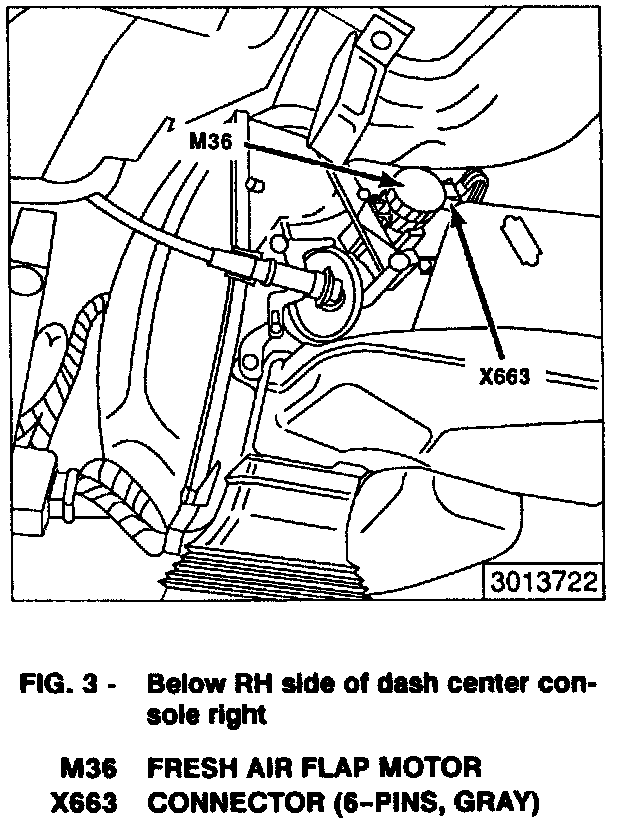 M36

X663

3013722

FIG. 3 - Below RH side of dash center console right

M36 FRESH AIR FLAP MOTOR
X663 CONNECTOR (6-PINS, GRAY)