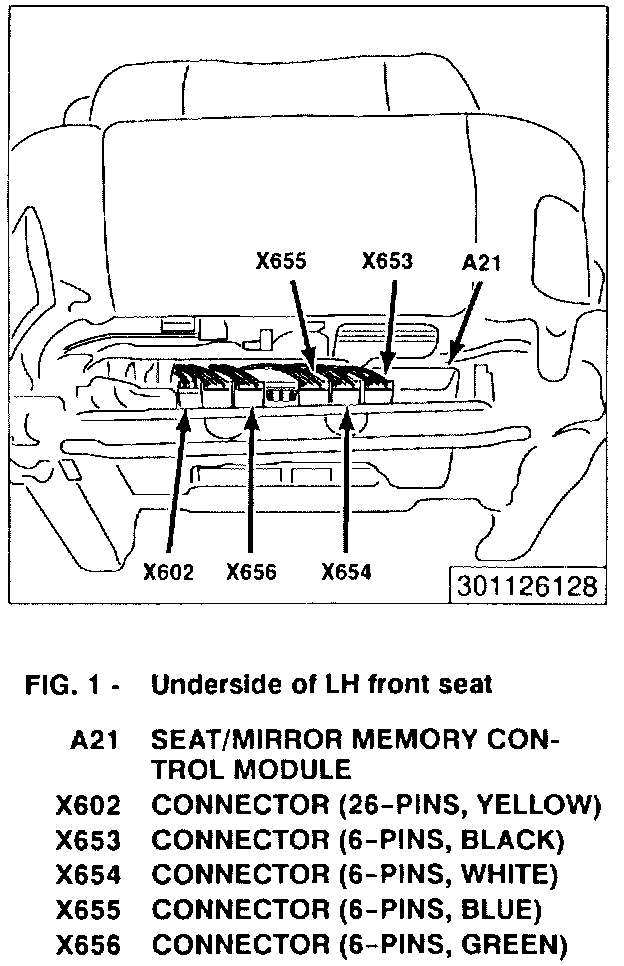 X655
X653
A21
X602
X656
X654
301126128

FIG. 1 - Underside of LH front seat

A21 SEAT/MIRROR MEMORY CONTROL MODULE
X602 CONNECTOR (26-PINS, YELLOW)
X653 CONNECTOR (6-PINS, BLACK)
X654 CONNECTOR (6-PINS, WHITE)
X655 CONNECTOR (6-PINS, BLUE)
X656 CONNECTOR (6-PINS, GREEN)