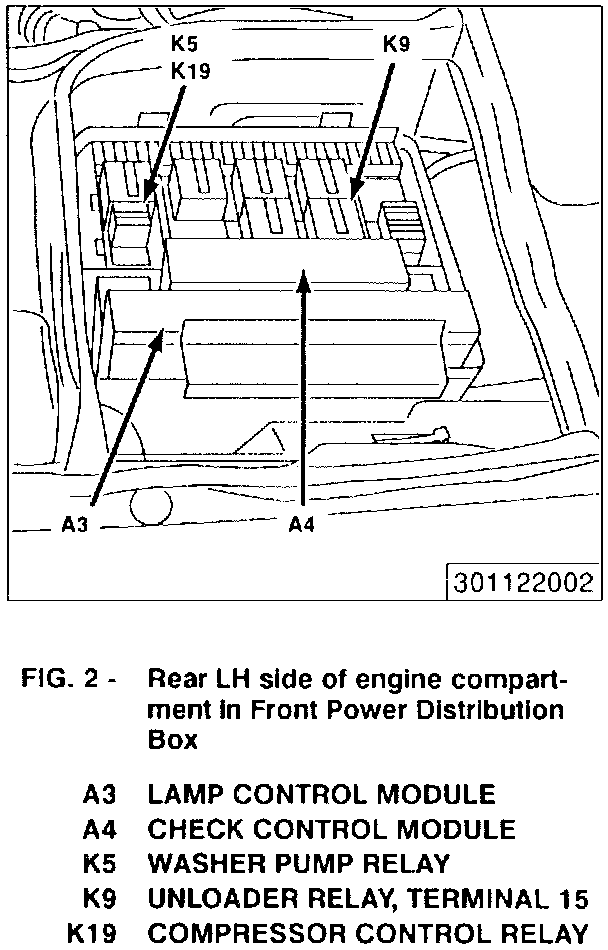 K5
K19
K9

A3
A4

301122002

FIG. 2 - Rear LH side of engine compartment in Front Power Distribution Box

A3 LAMP CONTROL MODULE
A4 CHECK CONTROL MODULE
K5 WASHER PUMP RELAY
K9 UNLOADER RELAY, TERMINAL 15
K19 COMPRESSOR CONTROL RELAY