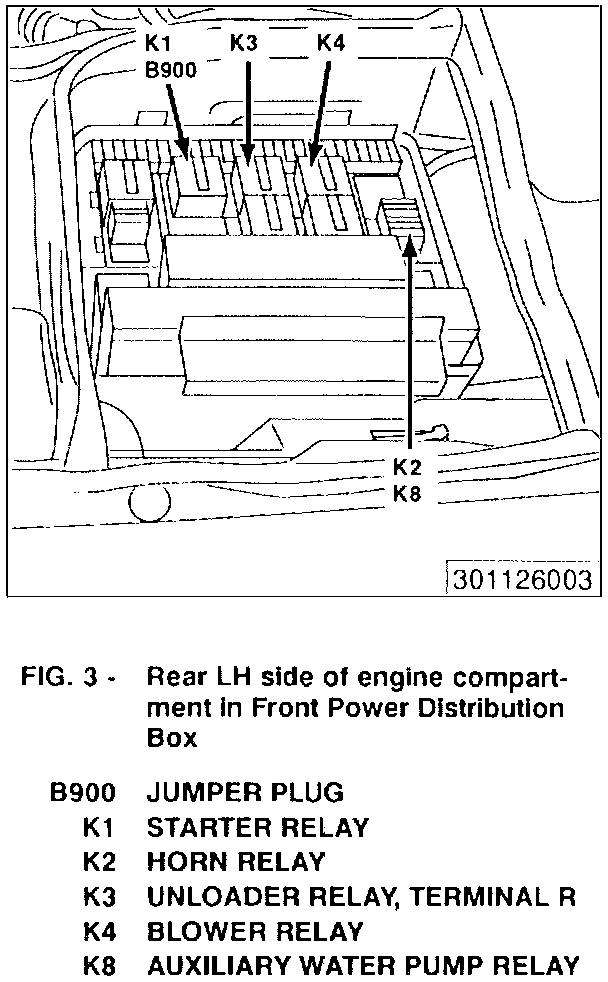 K1
B900
K3
K4
K2
K8
301126003

FIG. 3 - Rear LH side of engine compartment in Front Power Distribution Box

B900 JUMPER PLUG
K1 STARTER RELAY
K2 HORN RELAY
K3 UNLOADER RELAY, TERMINAL R
K4 BLOWER RELAY
K8 AUXILIARY WATER PUMP RELAY