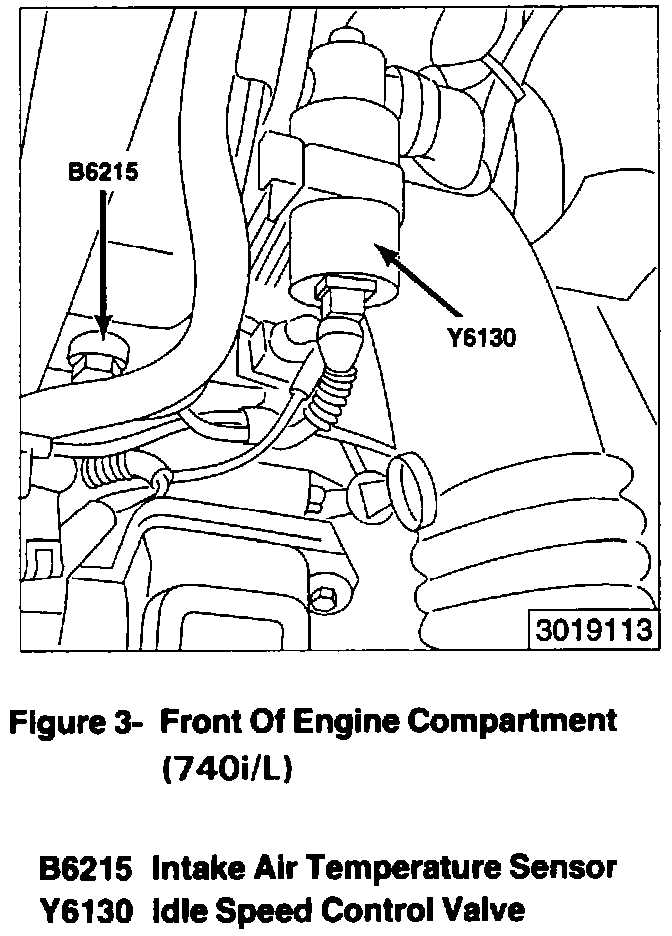 B6215

Y6130

3019113

Figure 3- Front Of Engine Compartment (740i/L)

B6215 Intake Air Temperature Sensor
Y6130 Idle Speed Control Valve