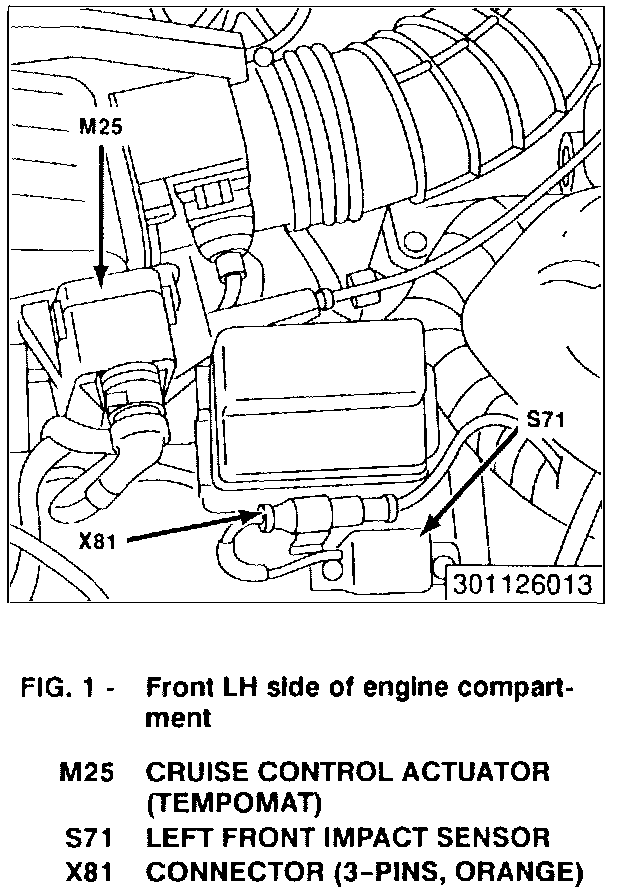 M25

S71

X81

301126013

FIG. 1 - Front LH side of engine compartment

M25 CRUISE CONTROL ACTUATOR (TEMPOMAT)
S71 LEFT FRONT IMPACT SENSOR
X81 CONNECTOR (3-PINS, ORANGE)