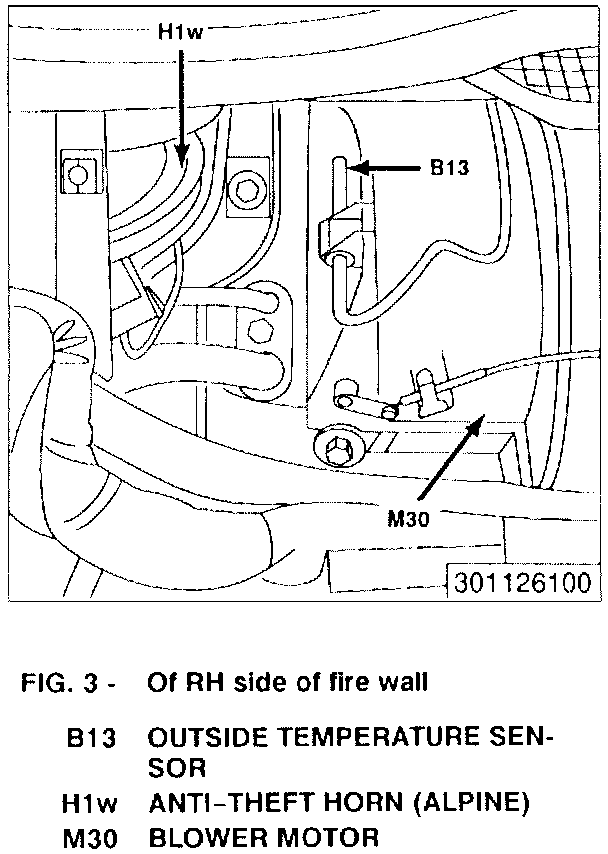 H1w

B13

M30

301126100

FIG. 3 - Of RH side of fire wall

B13 OUTSIDE TEMPERATURE SENSOR
H1w ANTI–THEFT HORN (ALPINE)
M30 BLOWER MOTOR