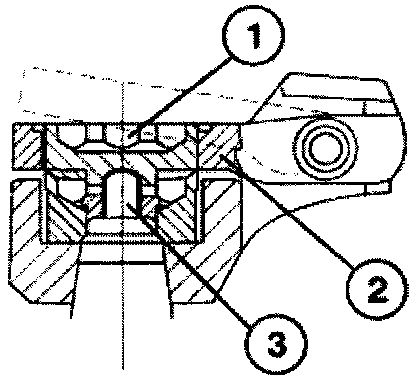 1
2
3