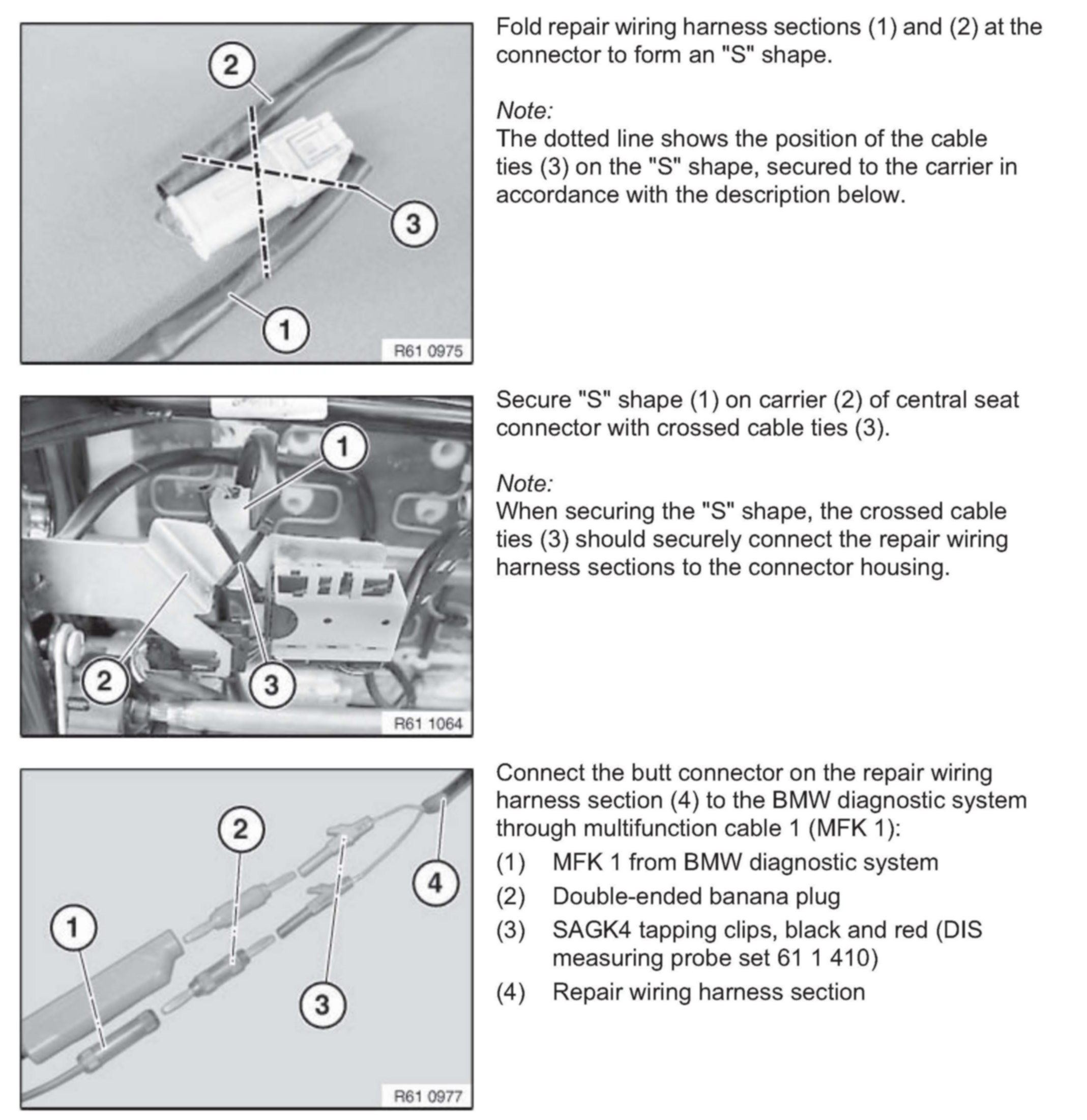 2

3

1

R61 0975

Fold repair wiring harness sections (1) and (2) at the connector to form an "S" shape.

Note:
The dotted line shows the position of the cable ties (3) on the "S" shape, secured to the carrier in accordance with the description below.

1

2

3

R61 1064

Secure "S" shape (1) on carrier (2) of central seat connector with crossed cable ties (3).

Note:
When securing the "S" shape, the crossed cable ties (3) should securely connect the repair wiring harness sections to the connector housing.

2

4

1

3

R61 0977

Connect the butt connector on the repair wiring harness section (4) to the BMW diagnostic system through multifunction cable 1 (MFK 1):

(1) MFK 1 from BMW diagnostic system

(2) Double-ended banana plug

(3) SAGK4 tapping clips, black and red (DIS measuring probe set 61 1 410)

(4) Repair wiring harness section