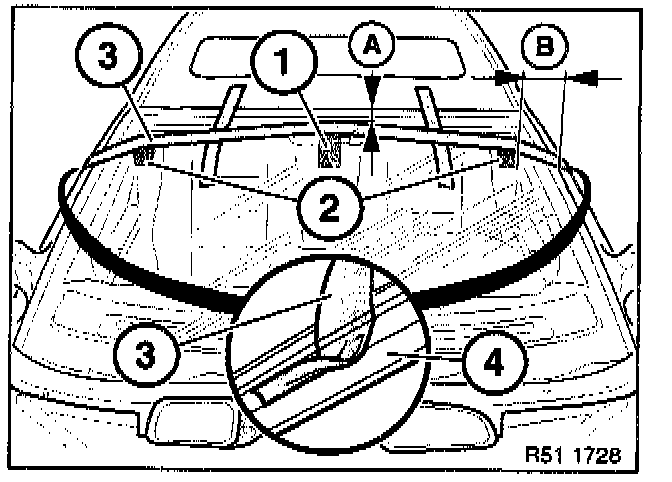 3
1
A
B
2
3
4
R51 1728