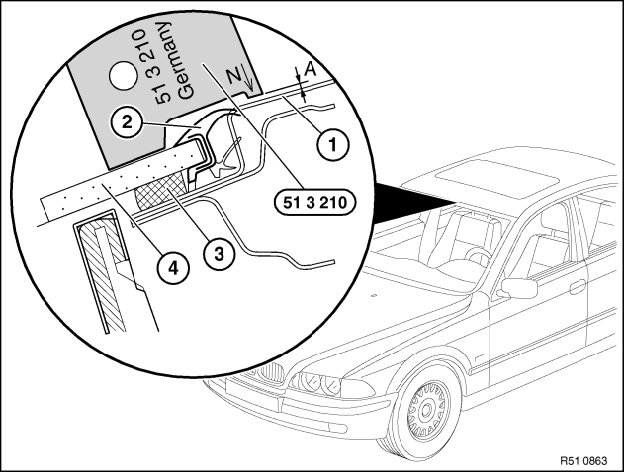 51 3 210
Germany
N
A
2
1
51 3 210
3
4
R51 0863