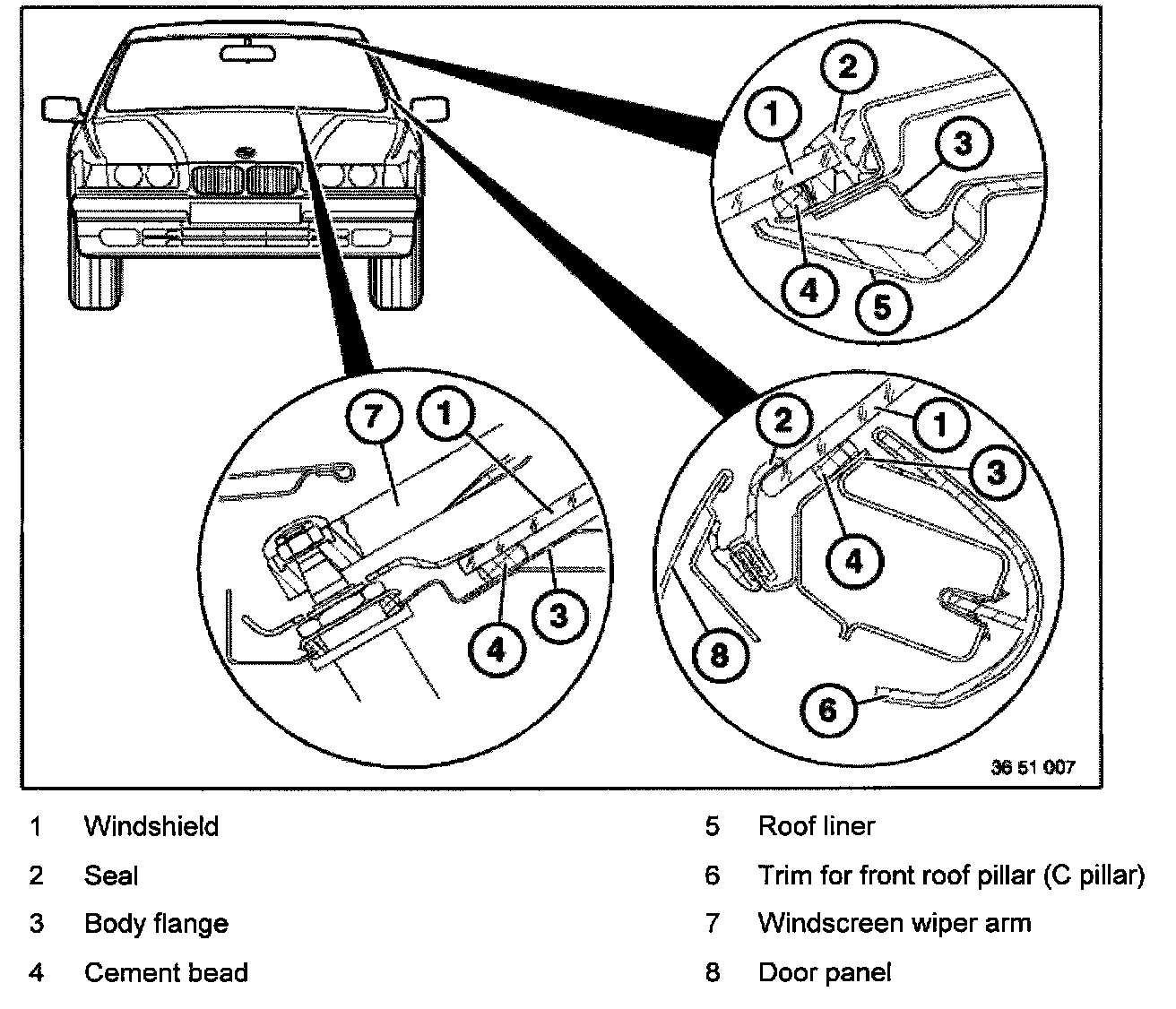 1
2
3
4
5

7
1
4
3

2
1
3
4
8
6

36 51 007

1 Windshield
2 Seal
3 Body flange
4 Cement bead

5 Roof liner
6 Trim for front roof pillar (C pillar)
7 Windscreen wiper arm
8 Door panel