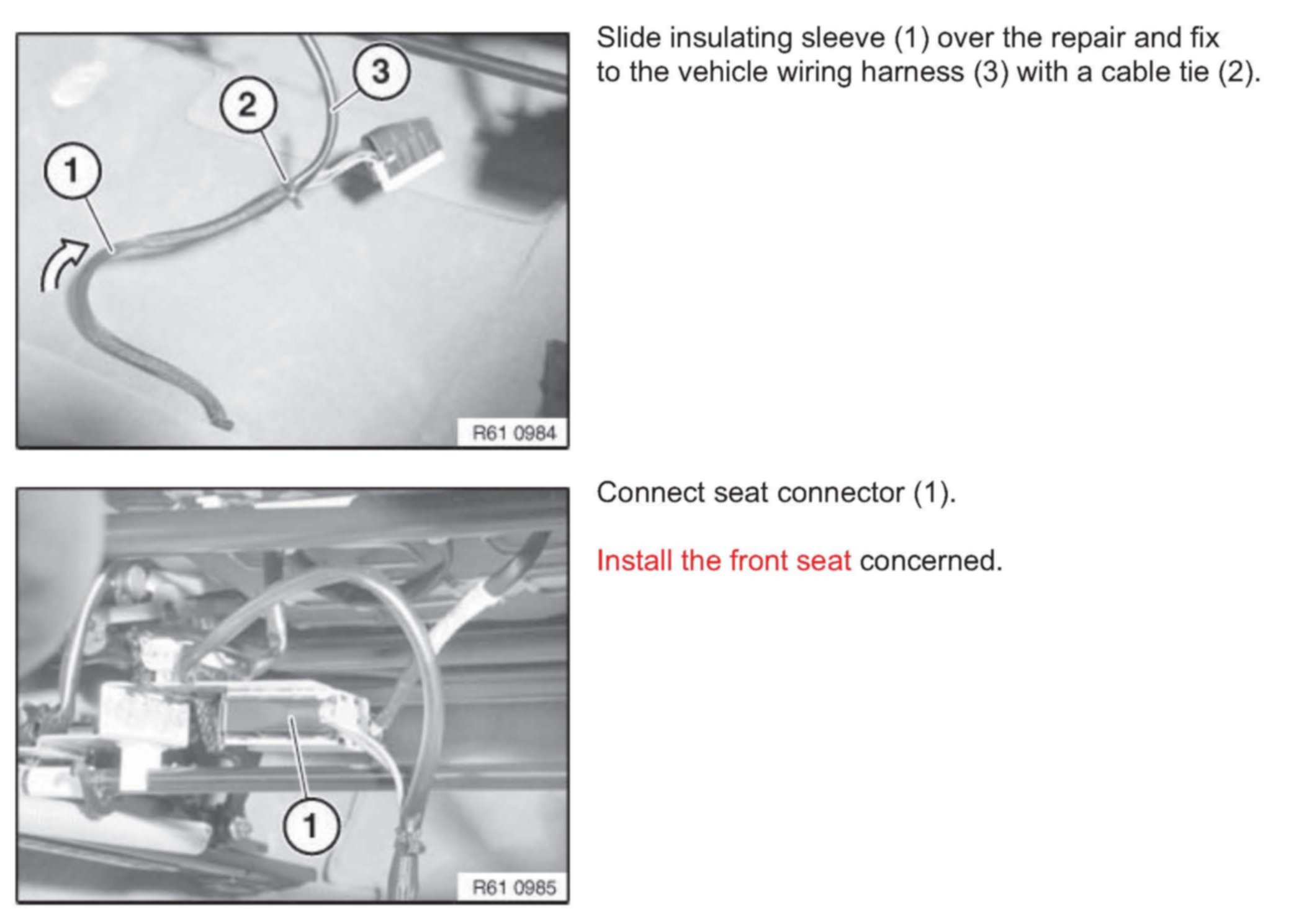 3

2

1

R61 0984

Slide insulating sleeve (1) over the repair and fix to the vehicle wiring harness (3) with a cable tie (2).

1

R61 0985

Connect seat connector (1).

Install the front seat concerned.