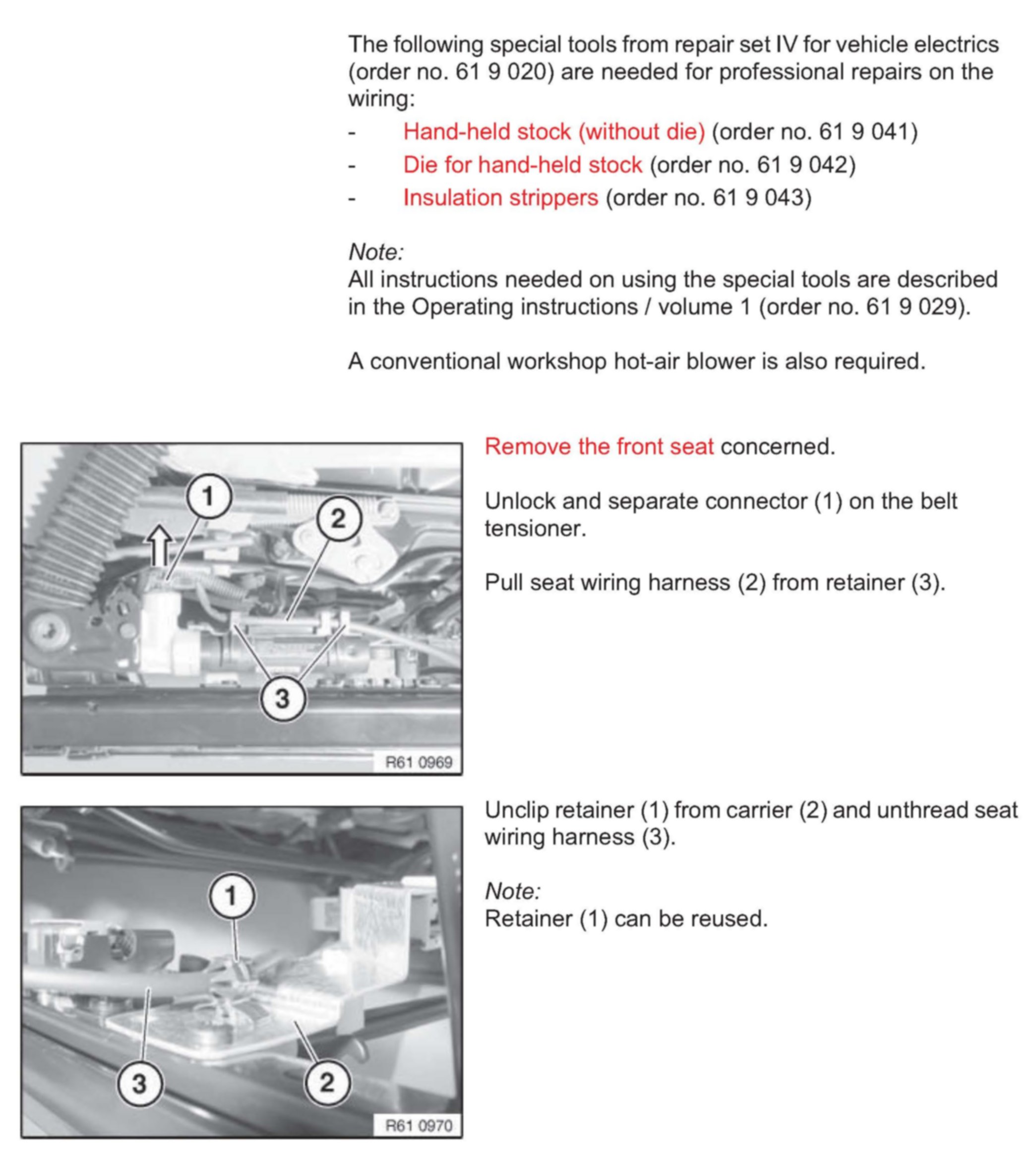 The following special tools from repair set IV for vehicle electrics (order no. 61 9 020) are needed for professional repairs on the wiring:

- Hand-held stock (without die) (order no. 61 9 041)
- Die for hand-held stock (order no. 61 9 042)
- Insulation strippers (order no. 61 9 043)

Note:
All instructions needed on using the special tools are described in the Operating instructions / volume 1 (order no. 61 9 029).

A conventional workshop hot-air blower is also required.

1
2
3
R61 0969

Remove the front seat concerned.

Unlock and separate connector (1) on the belt tensioner.

Pull seat wiring harness (2) from retainer (3).

1
3
2
R61 0970

Unclip retainer (1) from carrier (2) and unthread seat wiring harness (3).

Note:
Retainer (1) can be reused.