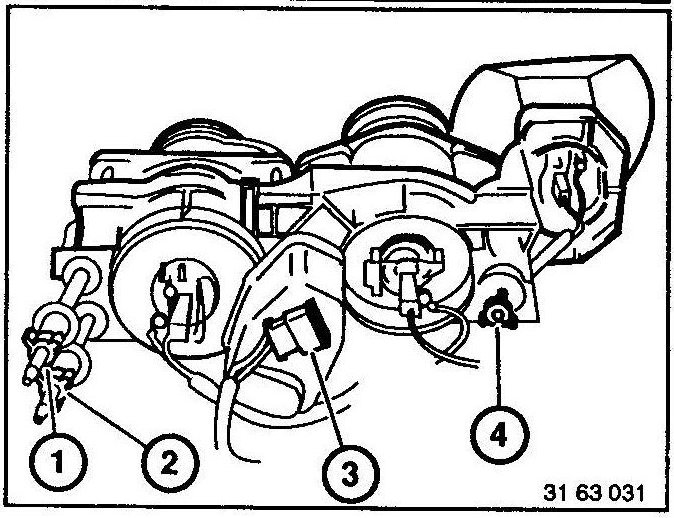 1
2
3
4
31 63 031