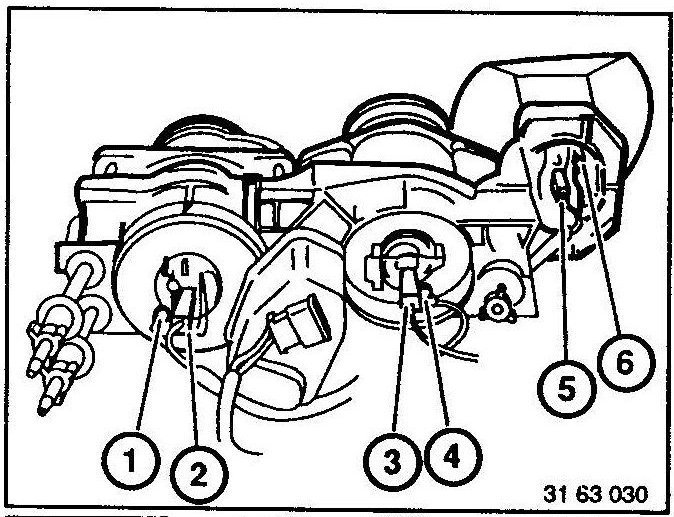 1
2
3
4
5
6
31 63 030