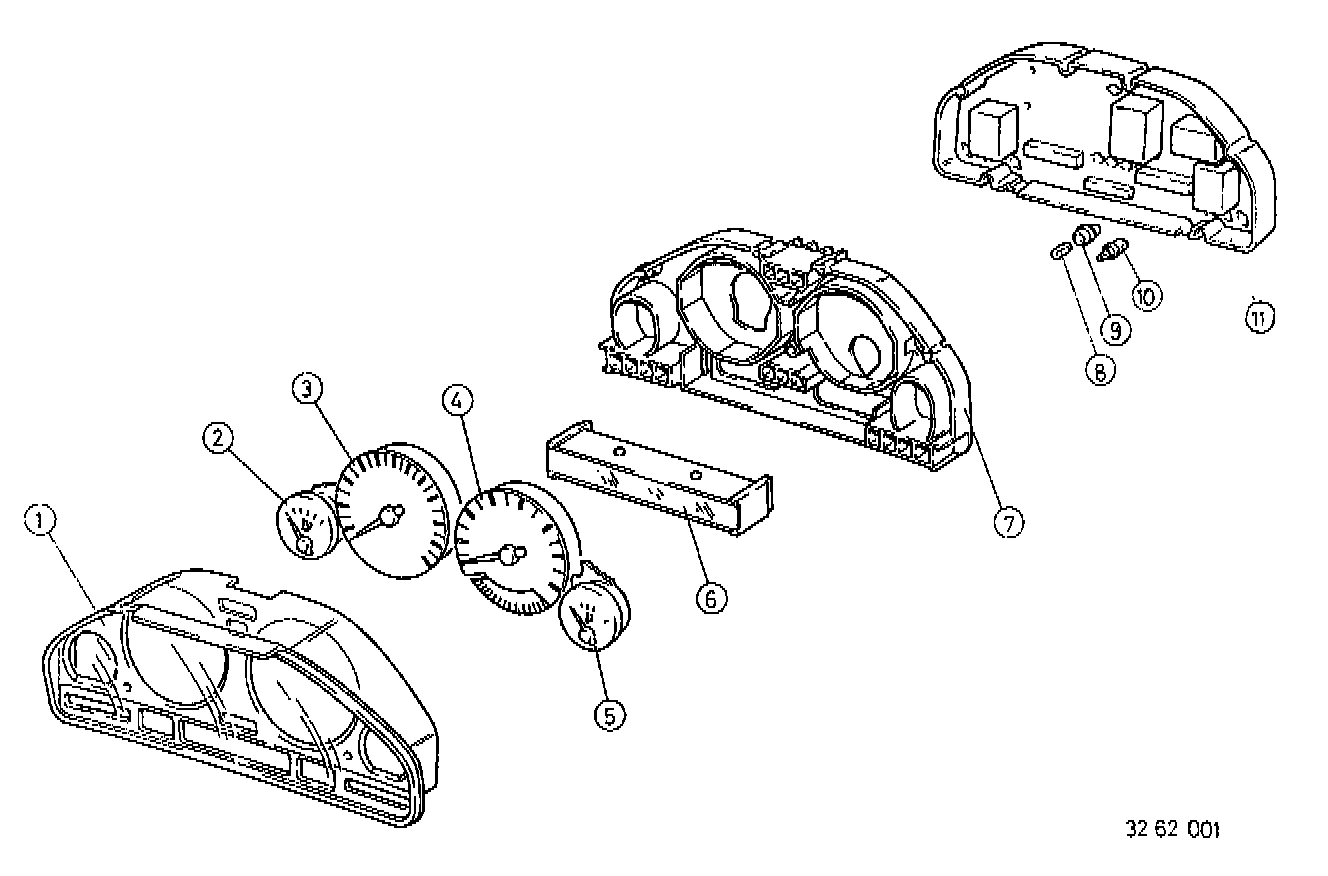 1
2
3
4
5
6
7
8
9
10
11

32 62 001