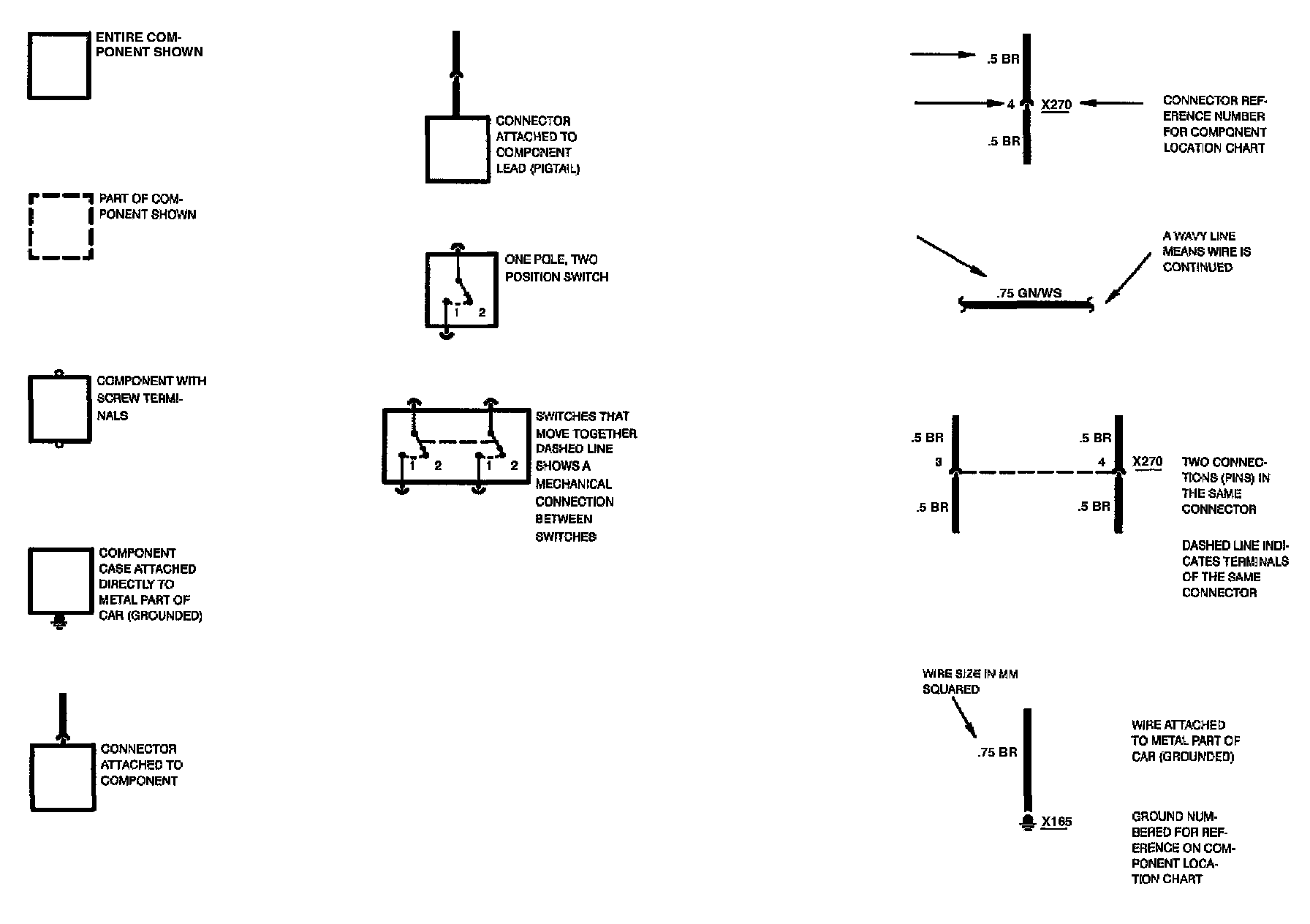 ENTIRE COMPONENT SHOWN

PART OF COMPONENT SHOWN

COMPONENT WITH SCREW TERMINALS

COMPONENT CASE ATTACHED DIRECTLY TO METAL PART OF CAR (GROUNDED)

CONNECTOR ATTACHED TO COMPONENT

CONNECTOR ATTACHED TO COMPONENT LEAD (PIGTAIL)

ONE POLE, TWO POSITION SWITCH

1 2

SWITCHES THAT MOVE TOGETHER DASHED LINE SHOWS A MECHANICAL CONNECTION BETWEEN SWITCHES

1 2 1 2

.5 BR

4 X270

.5 BR

CONNECTOR REFERENCE NUMBER FOR COMPONENT LOCATION CHART

A WAVY LINE MEANS WIRE IS CONTINUED

.75 GN/WS

.5 BR

3

.5 BR

.5 BR

4 X270

.5 BR

TWO CONNECTIONS (PINS) IN THE SAME CONNECTOR

DASHED LINE INDICATES TERMINALS OF THE SAME CONNECTOR

WIRE SIZE IN MM SQUARED

.75 BR

X165

WIRE ATTACHED TO METAL PART OF CAR (GROUNDED)

GROUND NUMBERED FOR REFERENCE ON COMPONENT LOCATION CHART