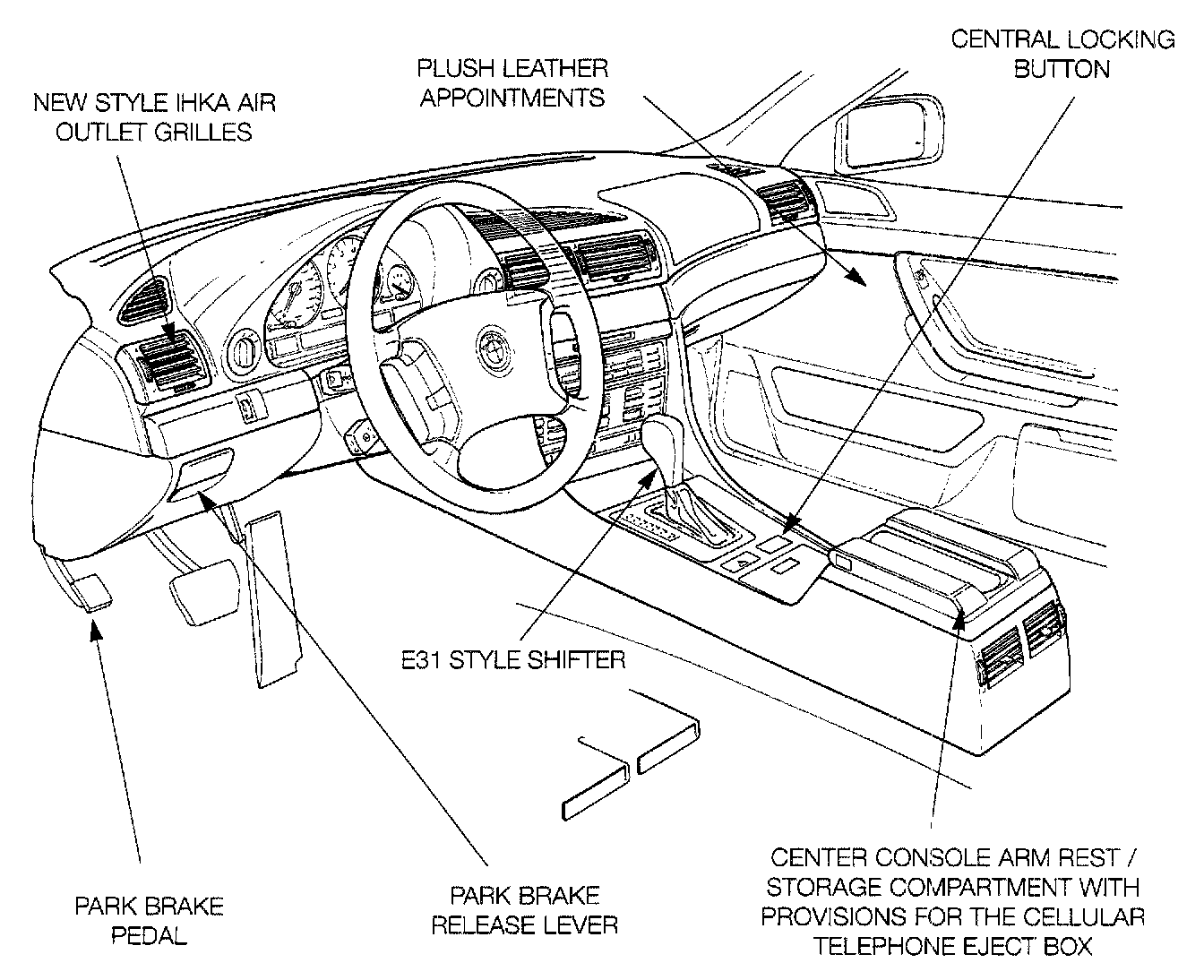 NEW STYLE IHKA AIR OUTLET GRILLES

PLUSH LEATHER APPOINTMENTS

CENTRAL LOCKING BUTTON

E31 STYLE SHIFTER

PARK BRAKE PEDAL

PARK BRAKE RELEASE LEVER

CENTER CONSOLE ARM REST / STORAGE COMPARTMENT WITH PROVISIONS FOR THE CELLULAR TELEPHONE EJECT BOX