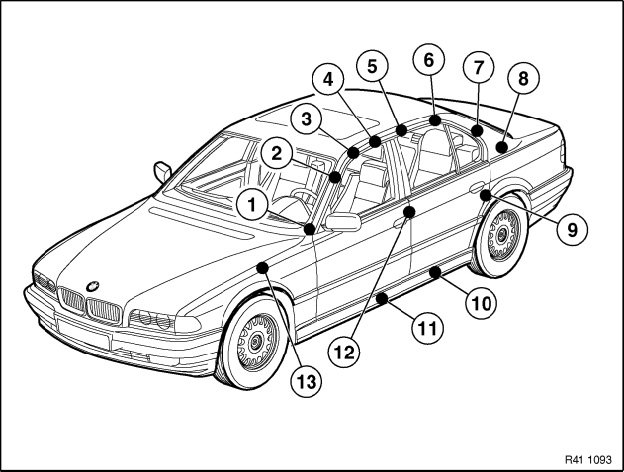 1
2
3
4
5
6
7
8
9
10
11
12
13
R41 1093