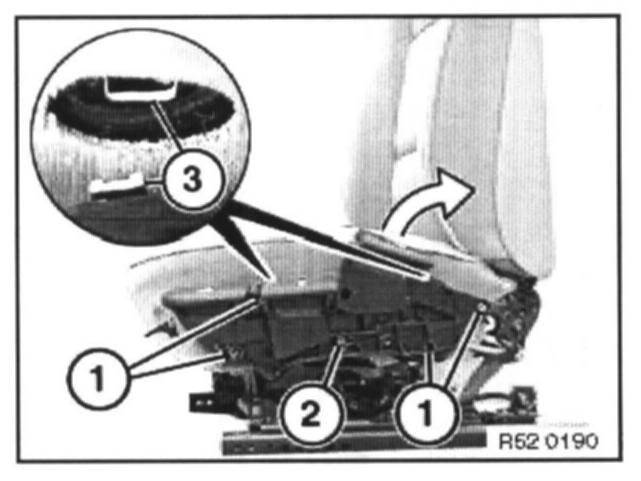 3
1
2
1
R52 0190