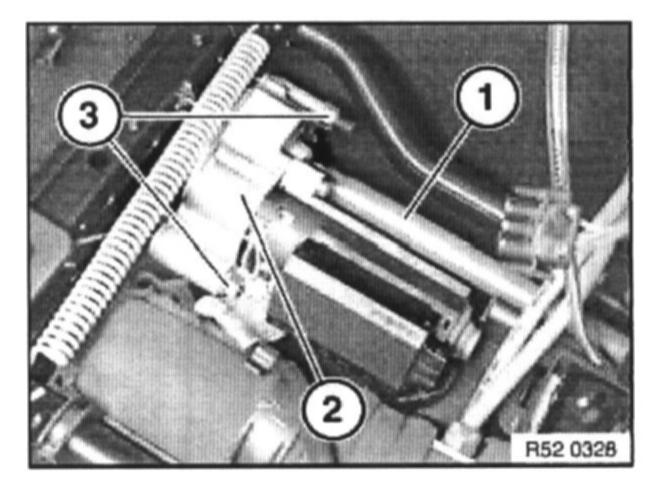 3
1
2
R52 0328