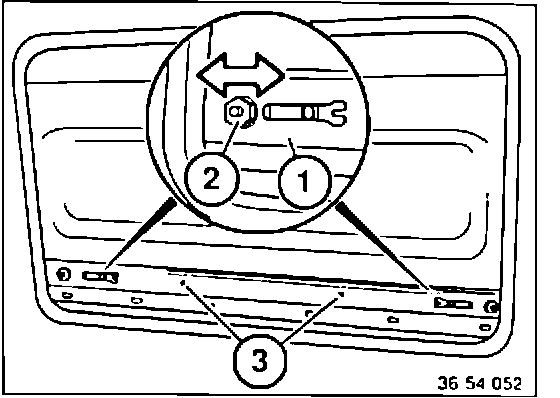 2
1
3
36 54 052