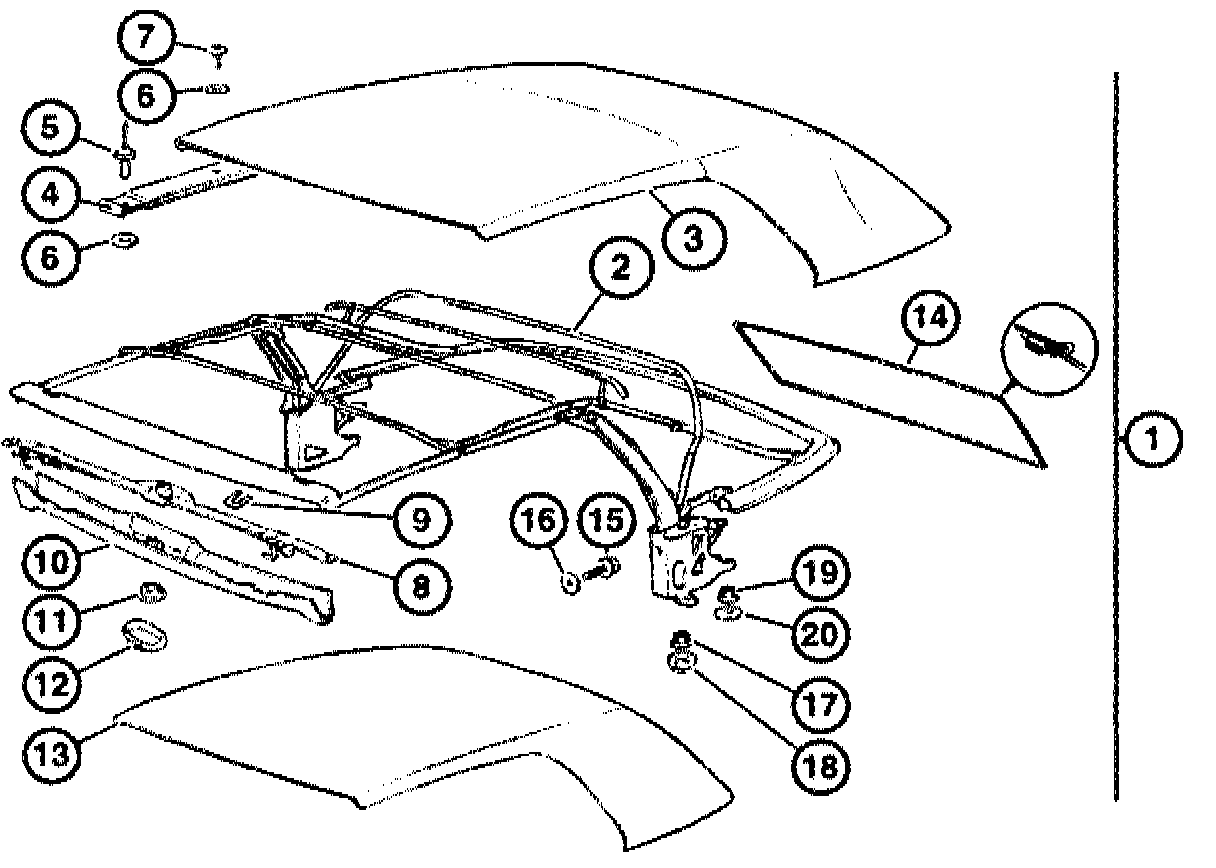 7
6
5
4
6
3
2
14
1
9
16
15
10
8
19
11
20
12
17
13
18