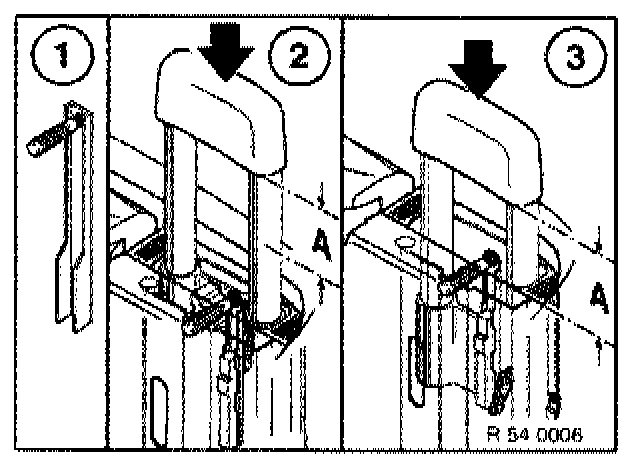 1
2
A
3
A
R 54 0006