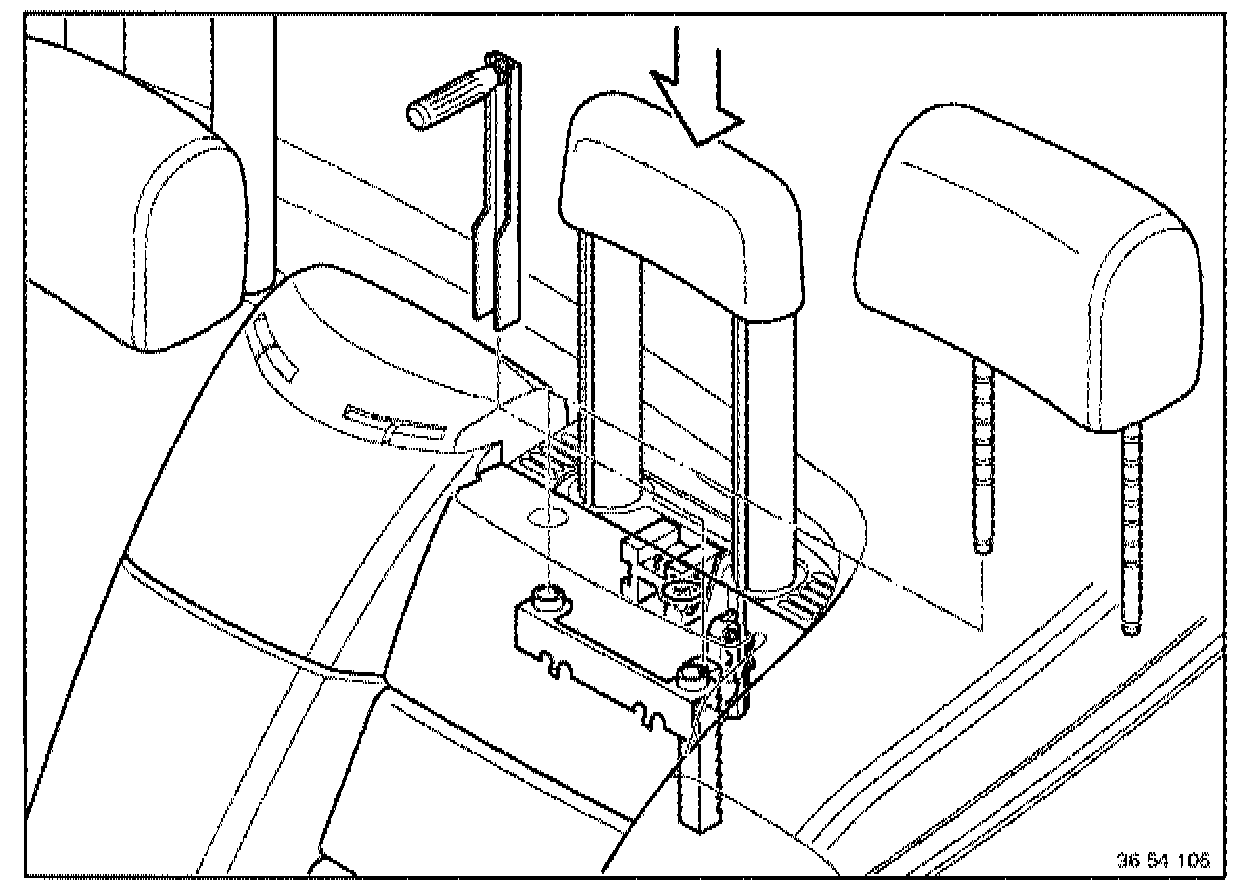 36 54 106