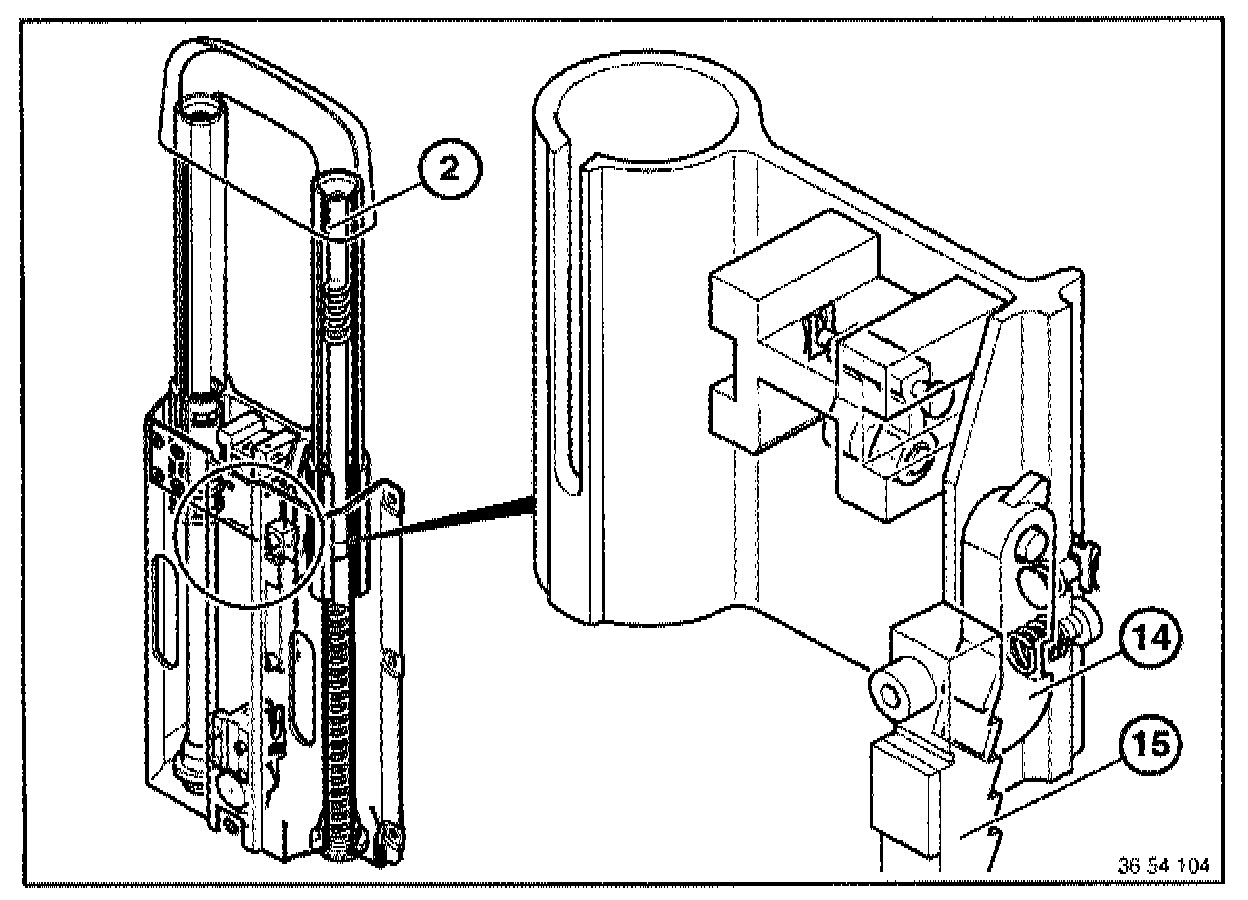 2

14

15

36 54 104