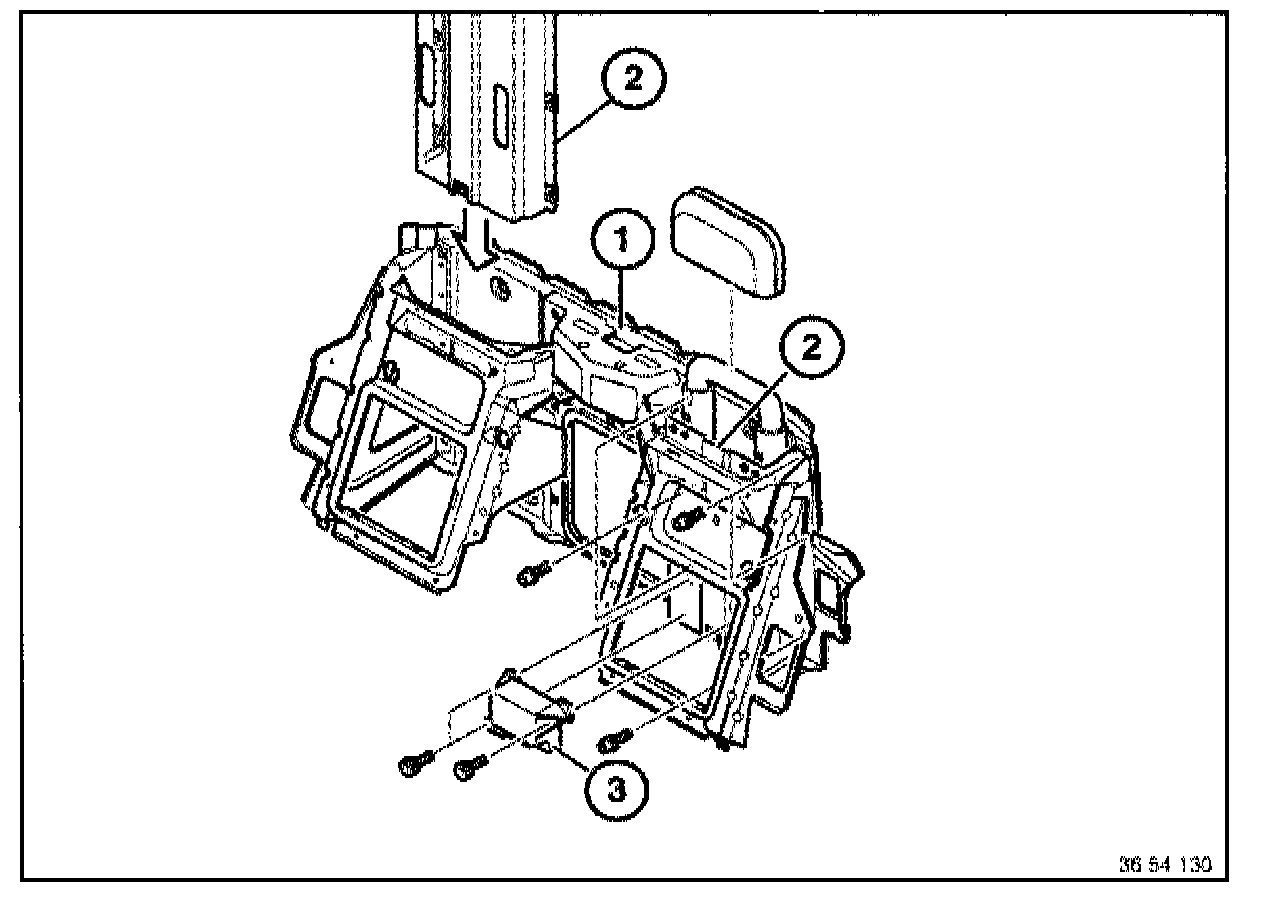 2

1

2

3

36 54 130