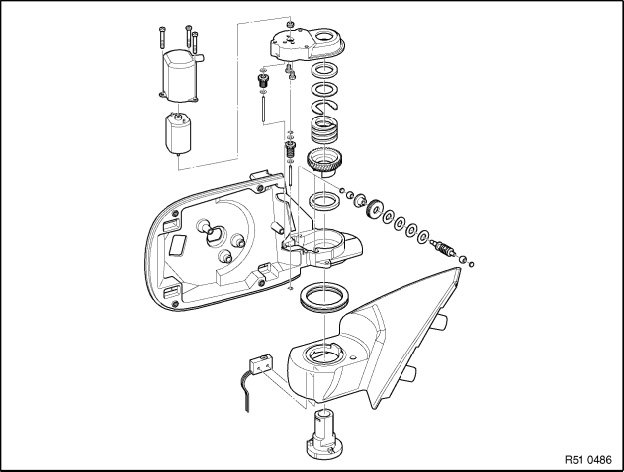 R51 0486