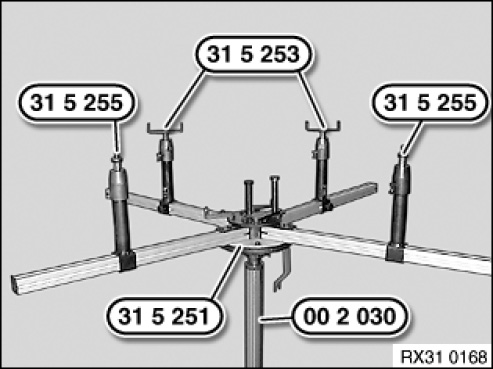 31 5 253

31 5 255

31 5 255

31 5 251

00 2 030

RX31 0168