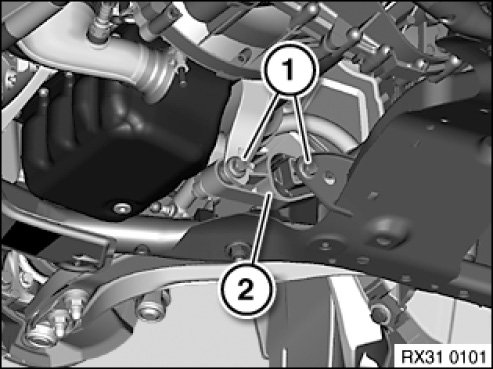 1
2
RX31 0101